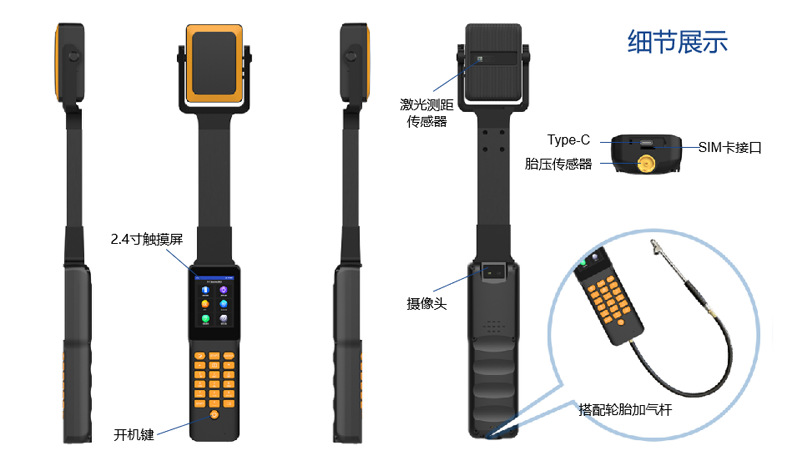 细节展示

激光测距传感器

Type-C

SIM卡接口

胎压传感器

2.4寸触摸屏

摄像头

开机键

搭配轮胎加气杆