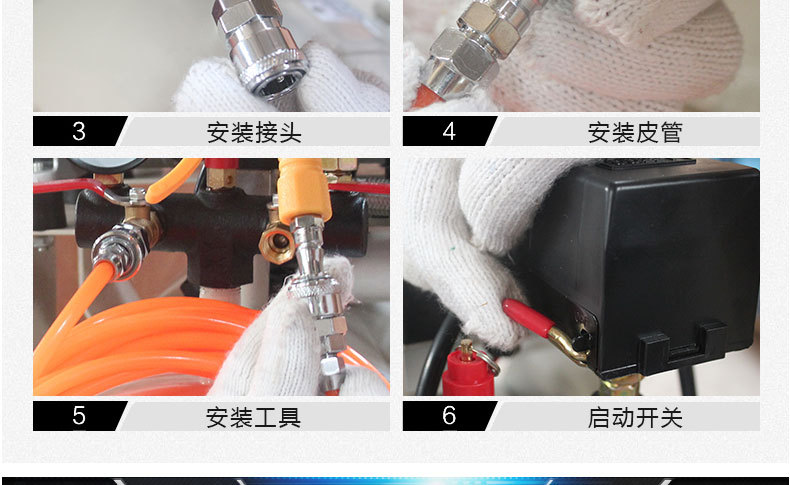 3 安装接头

4 安装皮管

5 安装工具

6 启动开关