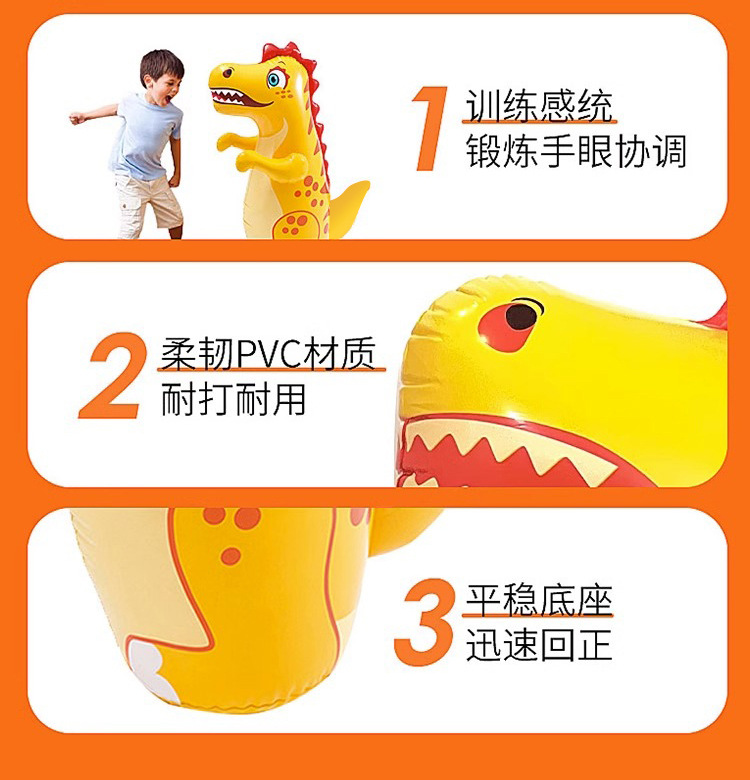 1 训练感统
锻炼手眼协调

2 柔韧PVC材质
耐打耐用

3 平稳底座
迅速回正