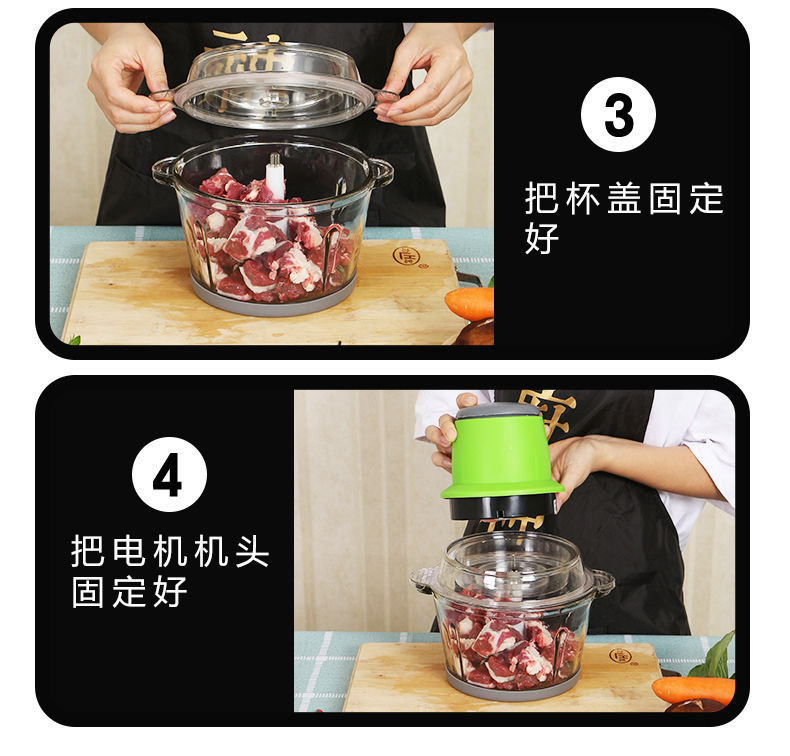 3

把杯盖固定好

4

把电机机头固定好