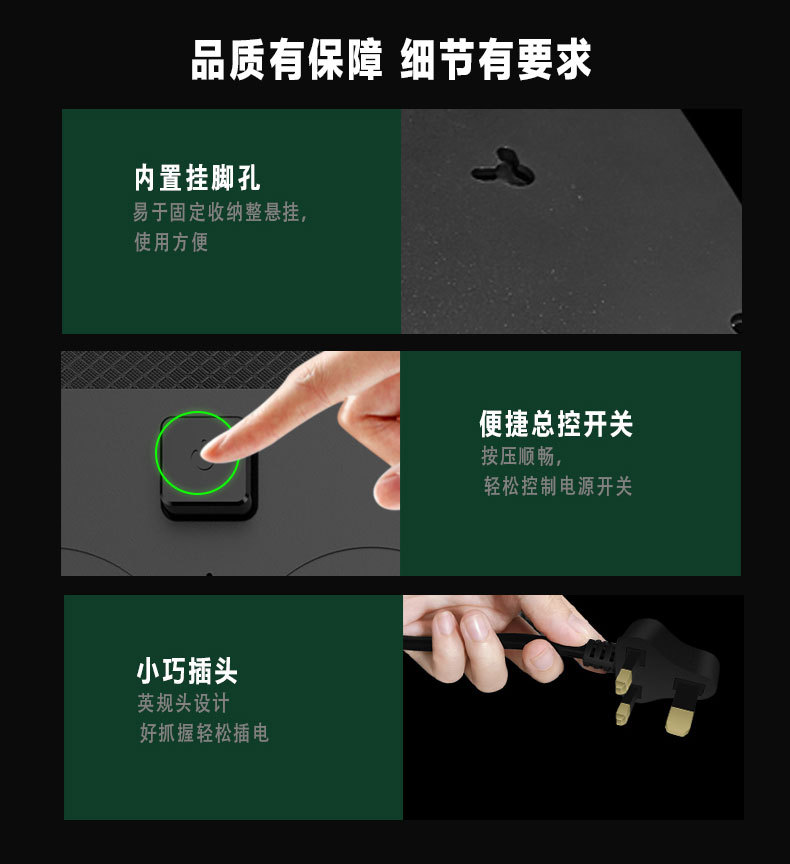 品质有保障 细节有要求

内置挂脚孔
易于固定收纳整悬挂,
使用方便

便捷总控开关
按压顺畅,
轻松控制电源开关

小巧插头
英规头设计
好抓握轻松插电