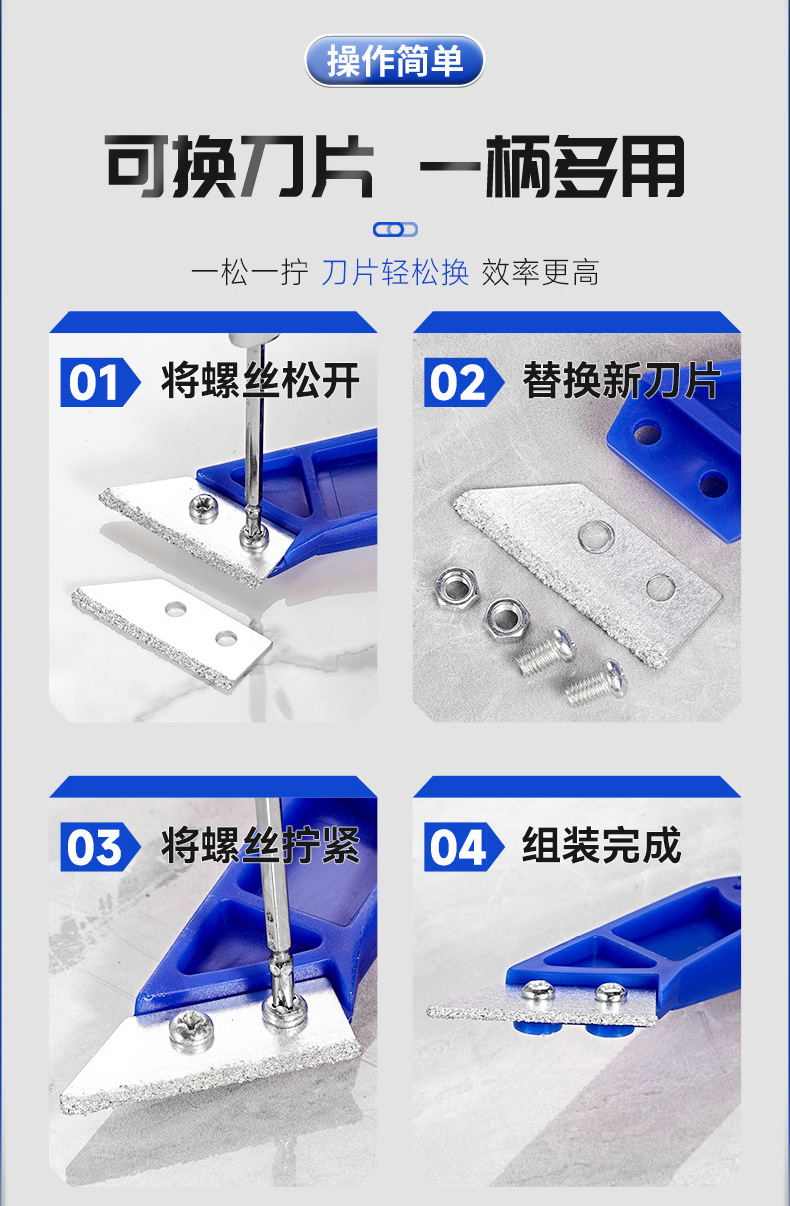 操作简单

可换刀片 一柄多用

一松一拧 刀片轻松换 效率更高

01 将螺丝松开

02 替换新刀片

03 将螺丝拧紧

04 组装完成