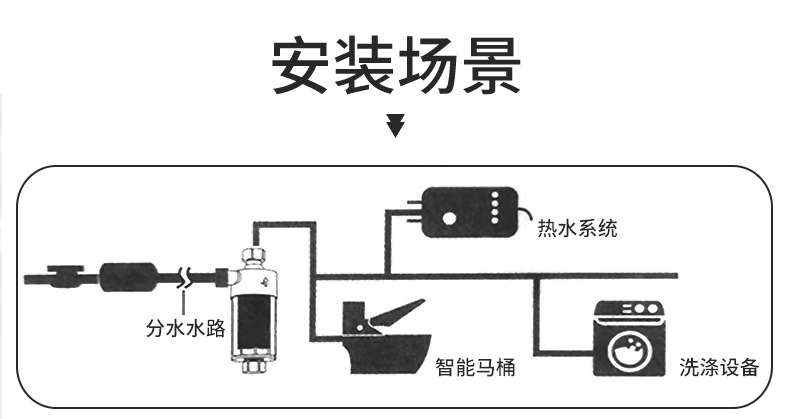 安装场景

热水系统

分水水路

智能马桶

洗涤设备