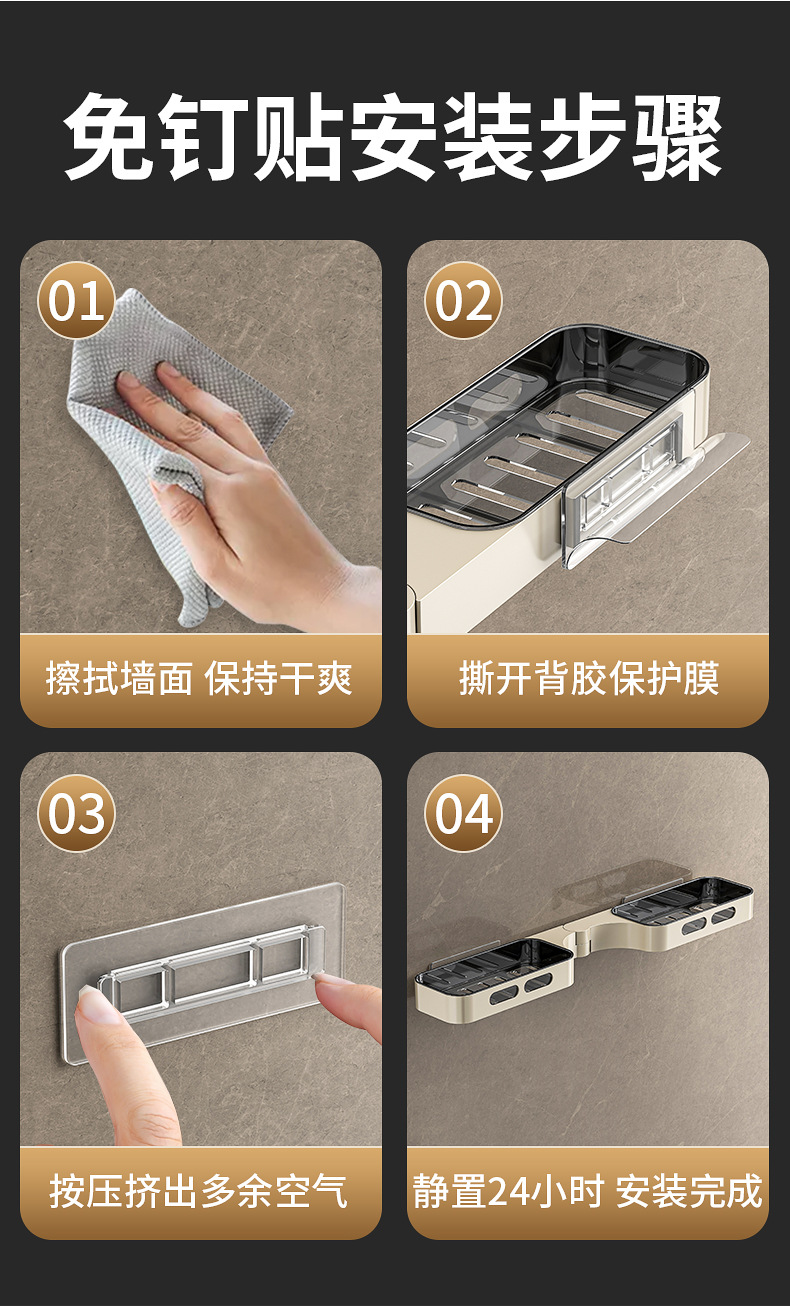 免钉贴安装步骤

01
擦拭墙面 保持干爽

02
撕开背胶保护膜

03
按压挤出多余空气

04
静置24小时 安装完成