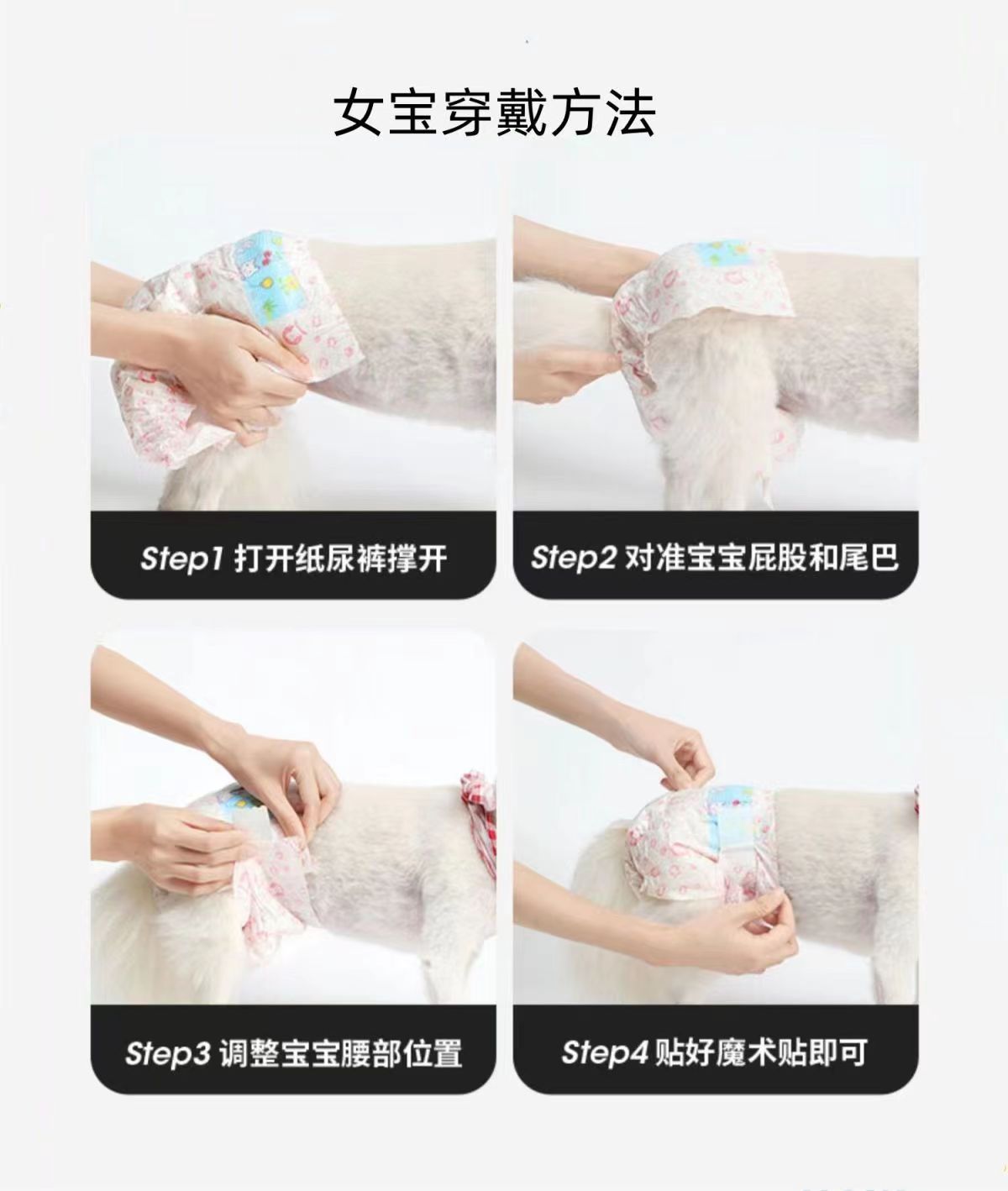 女宝穿戴方法

Step1 打开纸尿裤撑开

Step2 对准宝宝屁股和尾巴

Step3 调整宝宝腰部位置

Step4 贴好魔术贴即可