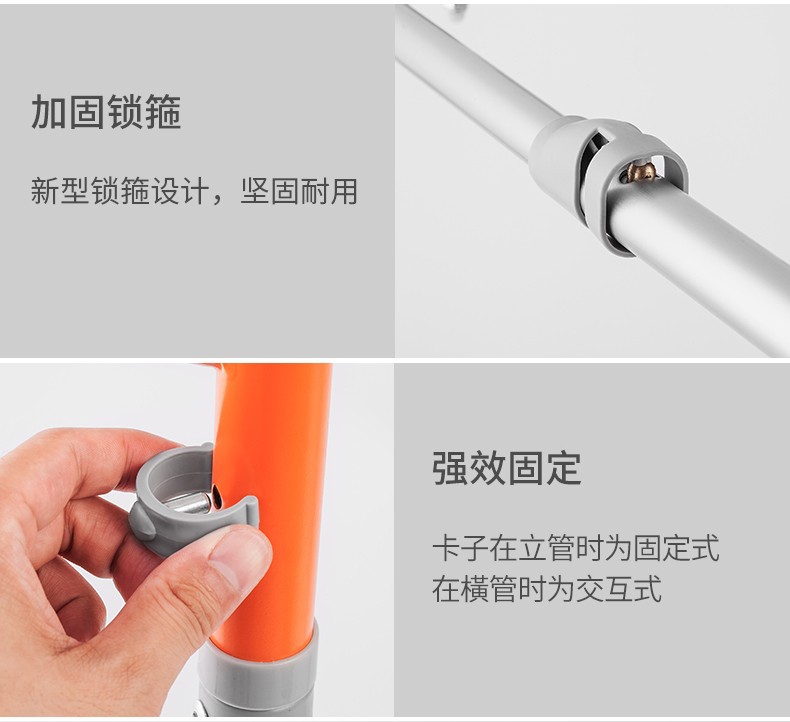 加固锁箍

新型锁箍设计，坚固耐用

强效固定

卡子在立管时为固定式
在横管时为交互式