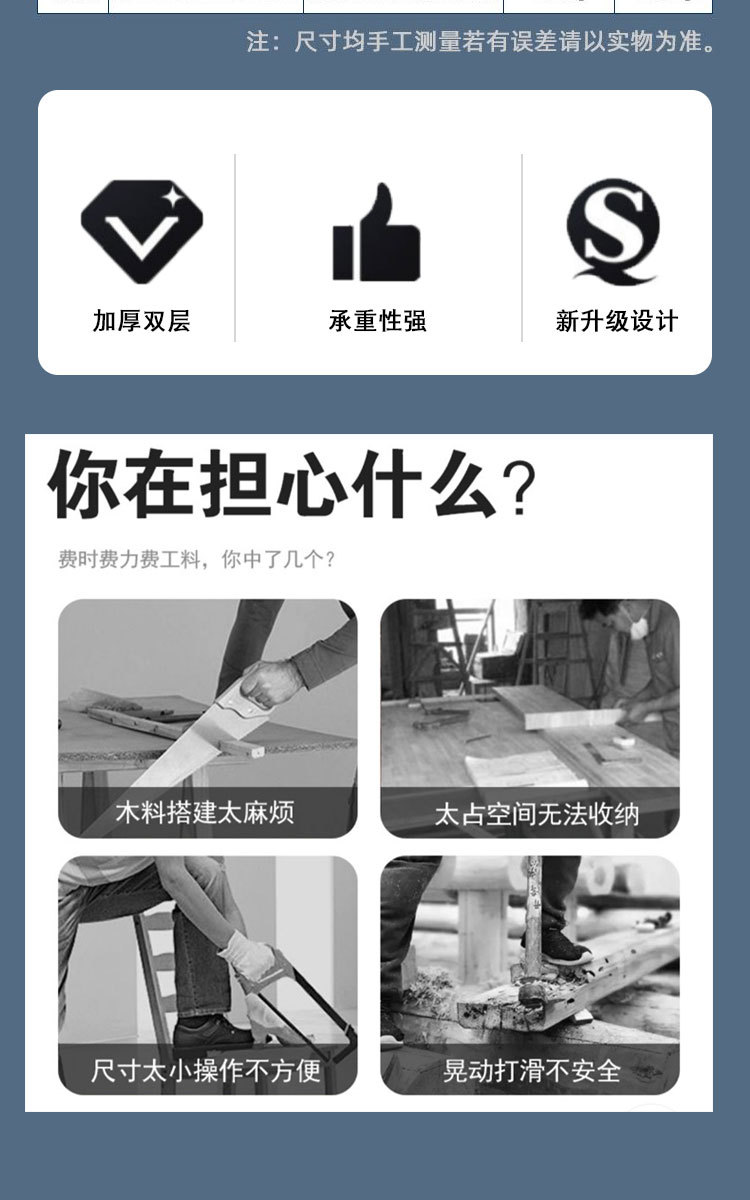 注：尺寸均手工测量若有误差请以实物为准。

加厚双层

承重性强

新升级设计

你在担心什么？

费时费力费工料，你中了几个？

木料搭建太麻烦

太占空间无法收纳

尺寸太小操作不方便

晃动打滑不安全