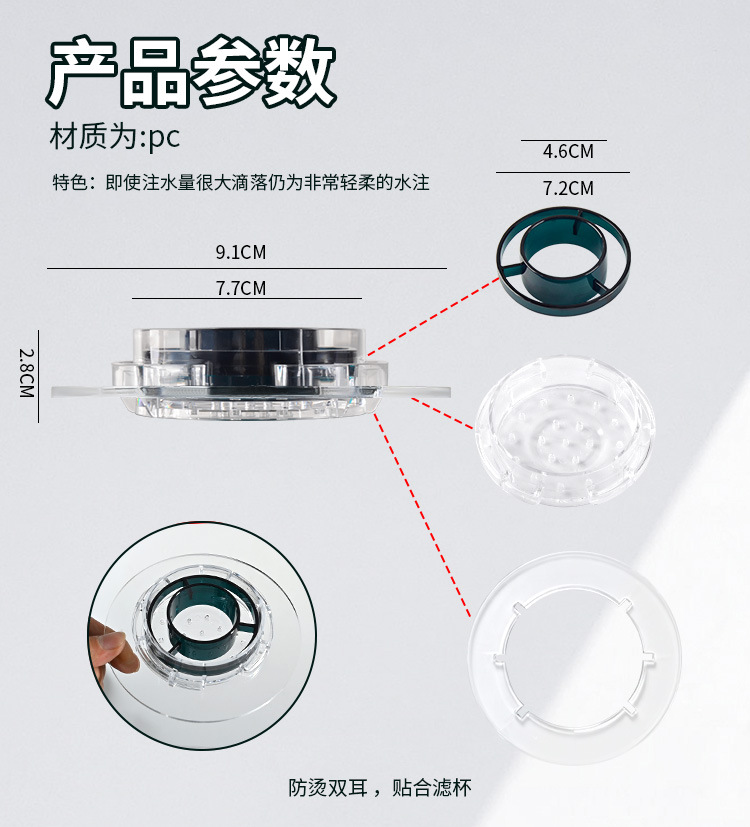 产品参数

材质为:pc

特色：即使注水量很大滴落仍为非常轻柔的水注

4.6CM

7.2CM

9.1CM

7.7CM

2.8CM

防烫双耳，贴合滤杯