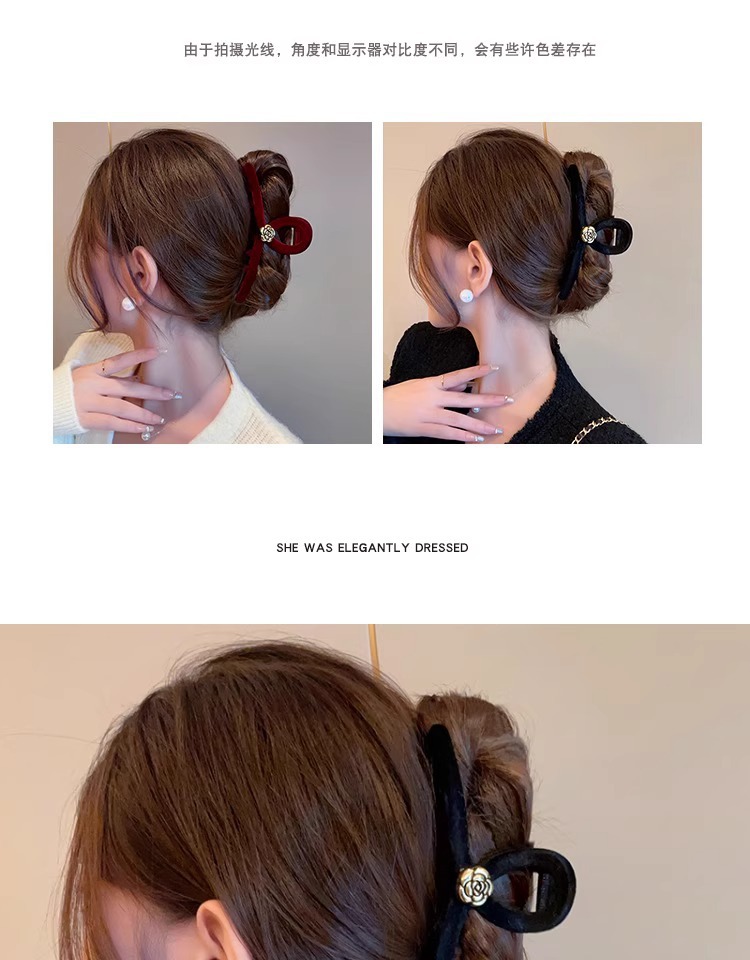 由于拍摄光线，角度和显示器对比度不同，会有些许色差存在

SHE WAS ELEGANTLY DRESSED