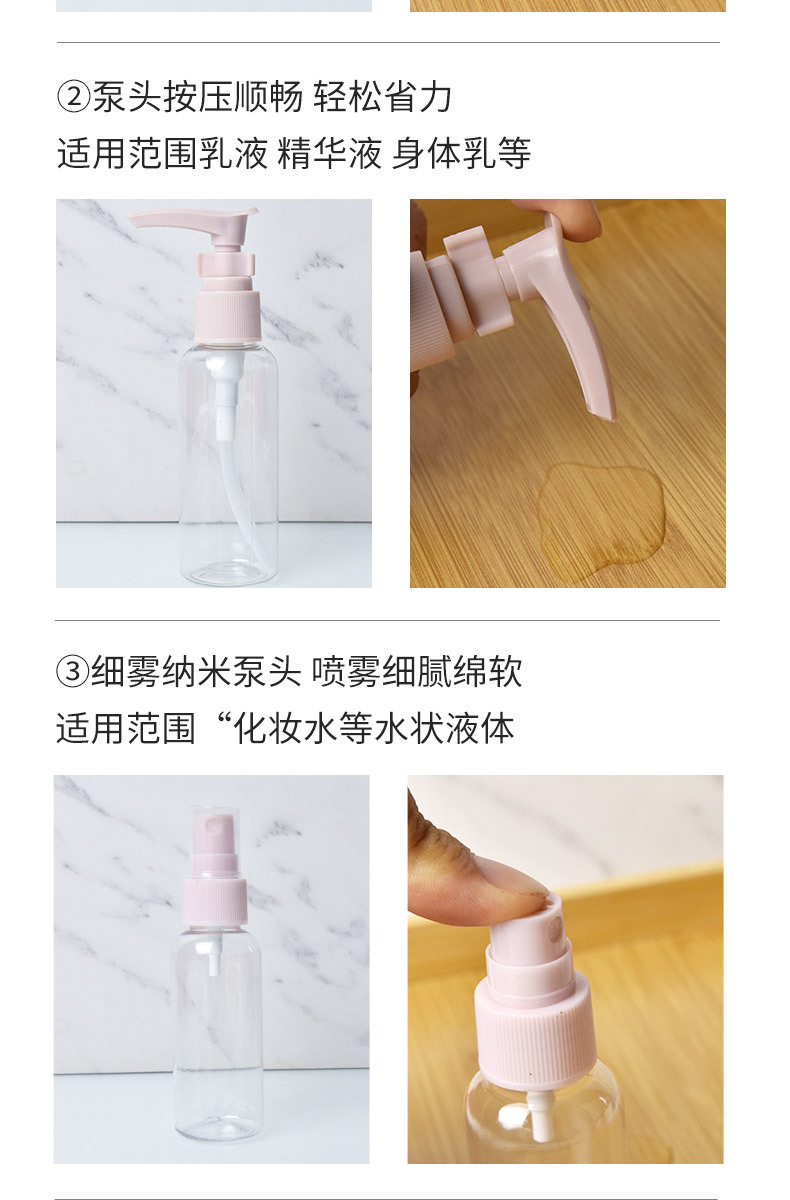 ②泵头按压顺畅 轻松省力
适用范围乳液 精华液 身体乳等

③细雾纳米泵头 喷雾细腻绵软
适用范围“化妆水等水状液体