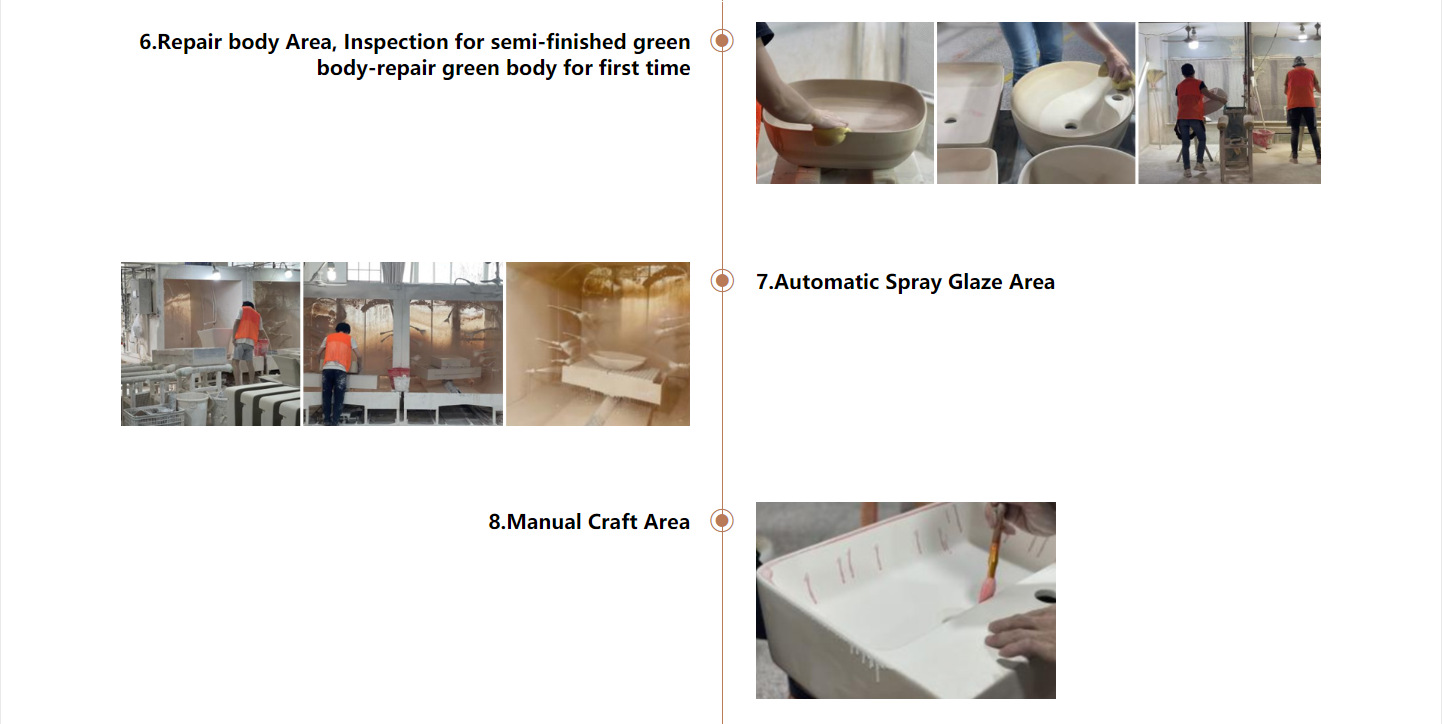 6.Repair body Area, Inspection for semi-finished green body-repair green body for first time

7.Automatic Spray Glaze Area

8.Manual Craft Area