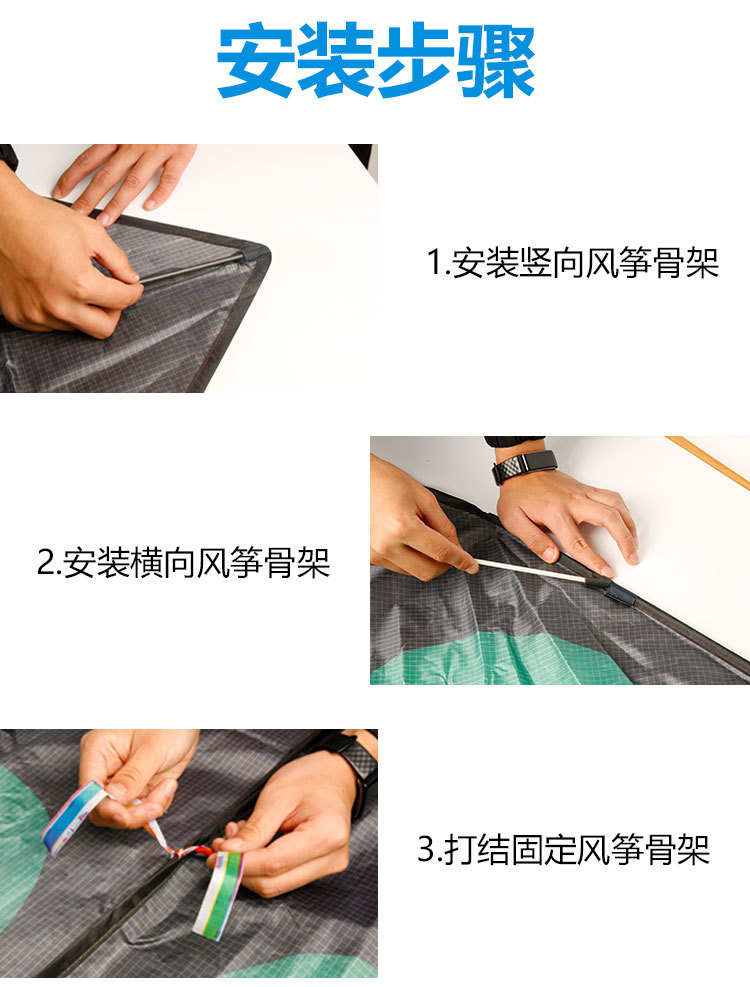 安装步骤

1.安装竖向风筝骨架

2.安装横向风筝骨架

3.打结固定风筝骨架