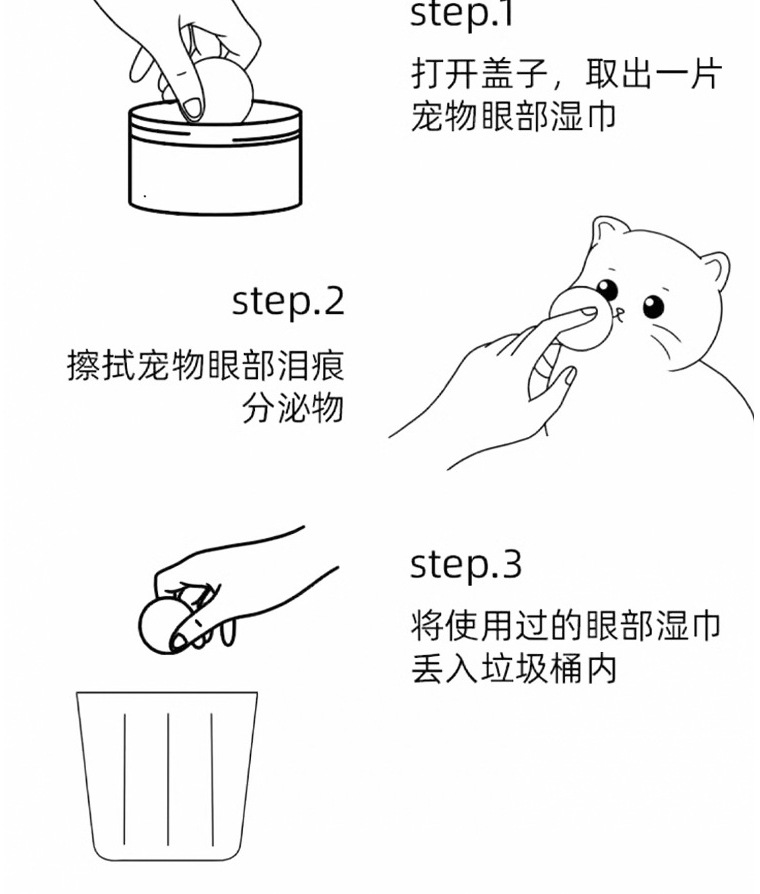 step.1

打开盖子，取出一片宠物眼部湿巾

step.2

擦拭宠物眼部泪痕分泌物

step.3

将使用过的眼部湿巾丢入垃圾桶内