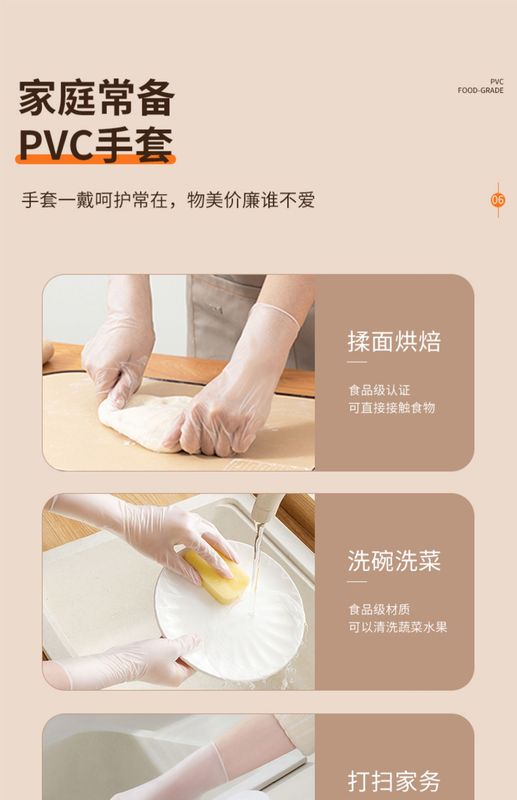 家庭常备
PVC手套

PVC
FOOD-GRADE

手套一戴呵护常在，物美价廉谁不爱

06

揉面烘焙
食品级认证
可直接接触食物

洗碗洗菜
食品级材质
可以清洗蔬菜水果

打扫家务