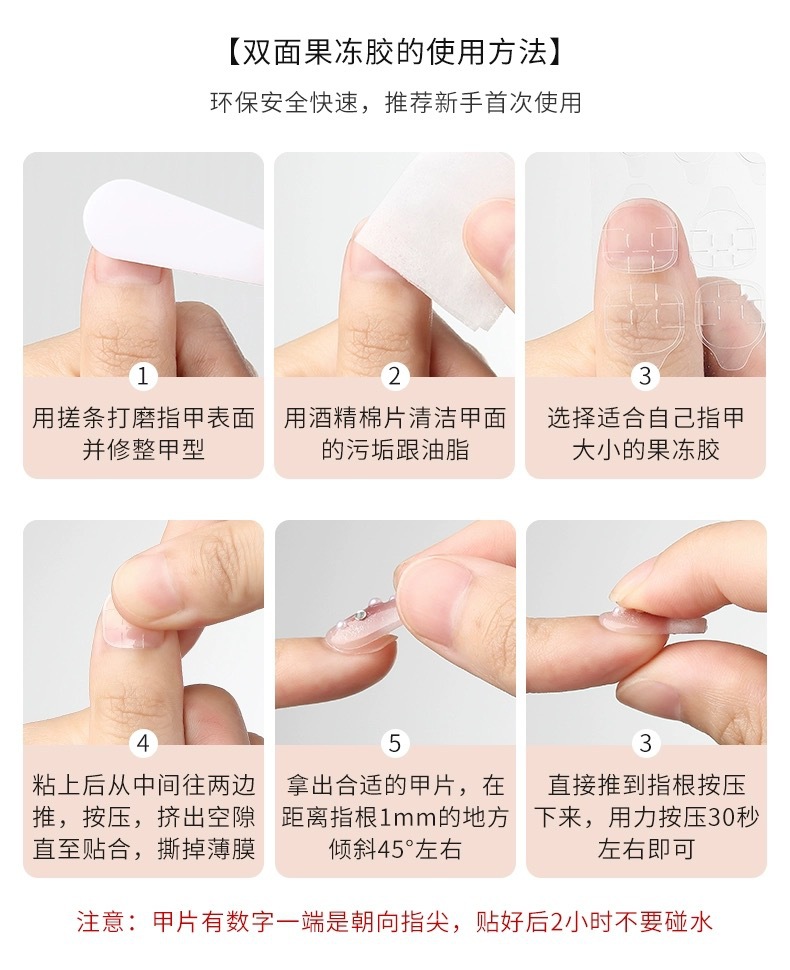 【双面果冻胶的使用方法】

环保安全快速，推荐新手首次使用

1
用搓条打磨指甲表面并修整甲型

2
用酒精棉片清洁甲面的污垢跟油脂

3
选择适合自己指甲大小的果冻胶

4
粘上后从中间往两边推，按压，挤出空隙直至贴合，撕掉薄膜

5
拿出合适的甲片，在距离指根1mm的地方倾斜45°左右

3
直接推到指根按压下来，用力按压30秒左右即可

注意：甲片有数字一端是朝向指尖，贴好后2小时不要碰水