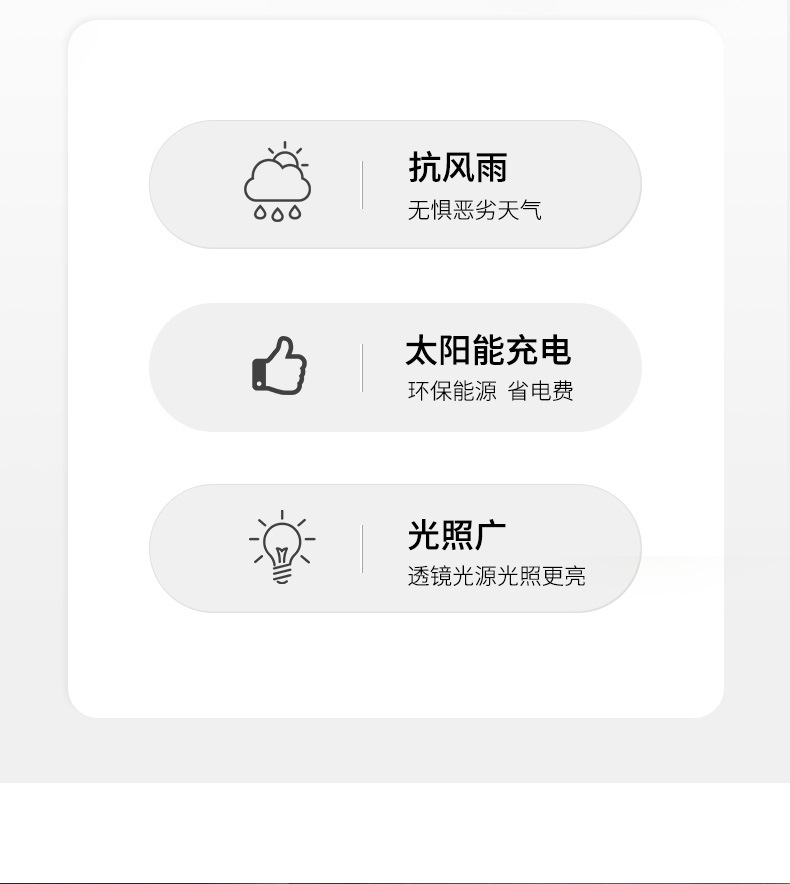 抗风雨
无惧恶劣天气

太阳能充电
环保能源 省电费

光照广
透镜光源光照更亮