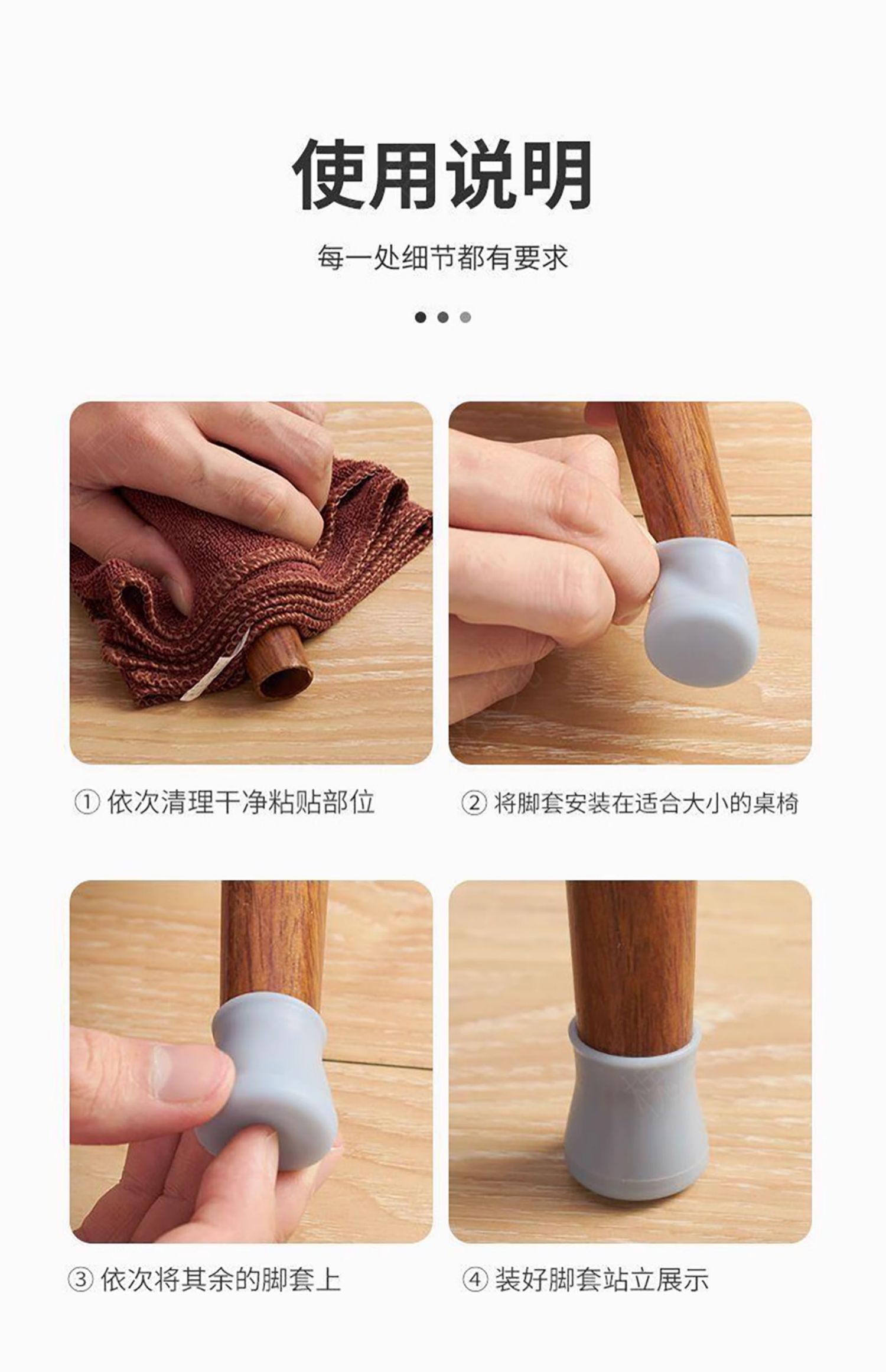 使用说明

每一处细节都有要求

① 依次清理干净粘贴部位

② 将脚套安装在适合大小的桌椅

③ 依次将其余的脚套上

④ 装好脚套站立展示