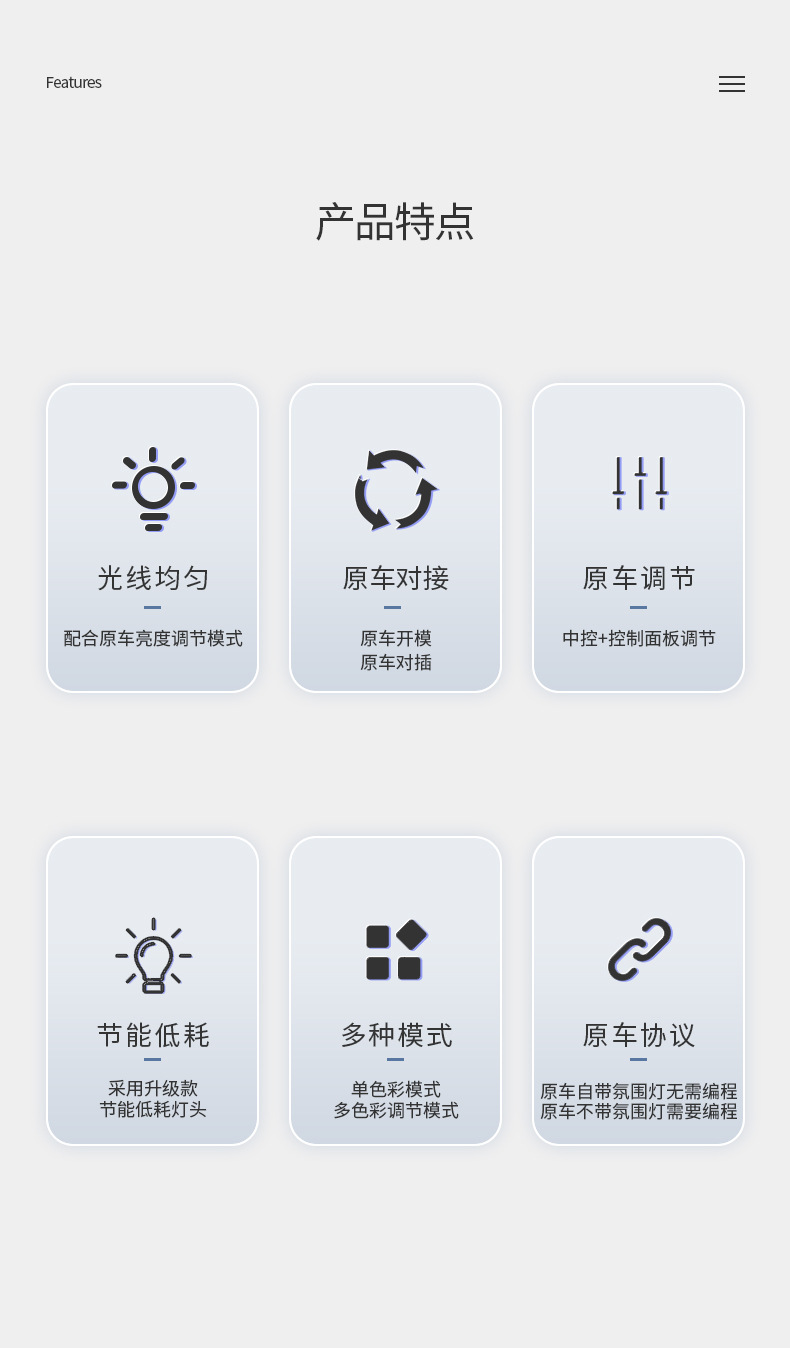 Features

产品特点

光线均匀

配合原车亮度调节模式

原车对接

原车开模
原车对插

原车调节

中控+控制面板调节

节能低耗

采用升级款
节能低耗灯头

多种模式

单色彩模式
多色彩调节模式

原车协议

原车自带氛围灯无需编程
原车不带氛围灯需要编程