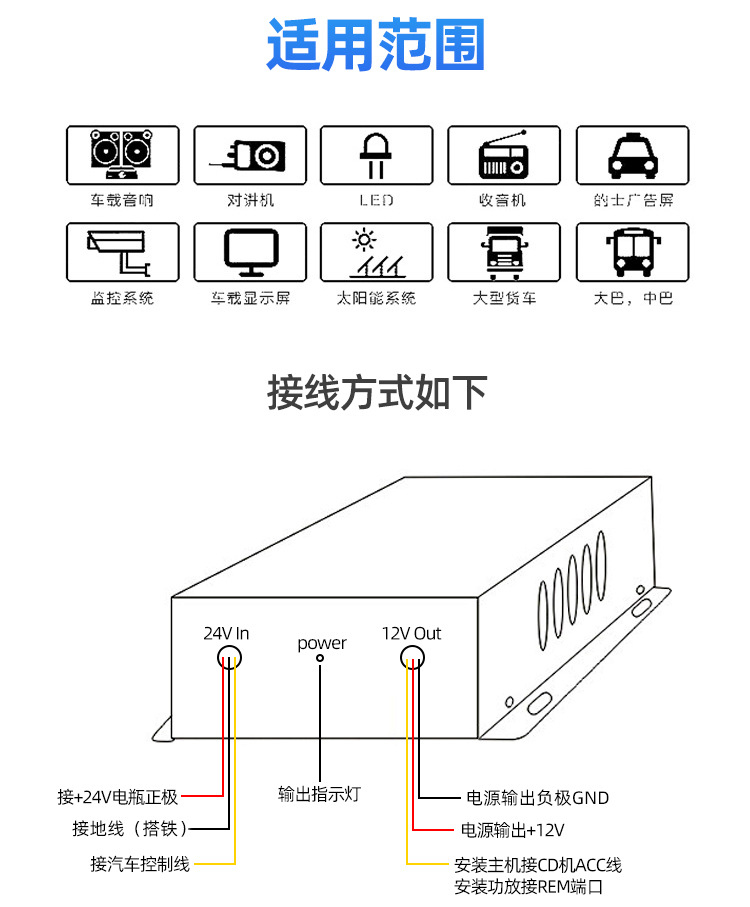 适用范围

车载音响
对讲机
LED
收音机
的士广告屏
监控系统
车载显示屏
太阳能系统
大型货车
大巴，中巴

接线方式如下

24V In
power
12V Out

接+24V电瓶正极
接地线（搭铁）
接汽车控制线
输出指示灯
电源输出负极GND
电源输出+12V
安装主机接CD机ACC线
安装功放接REM端口