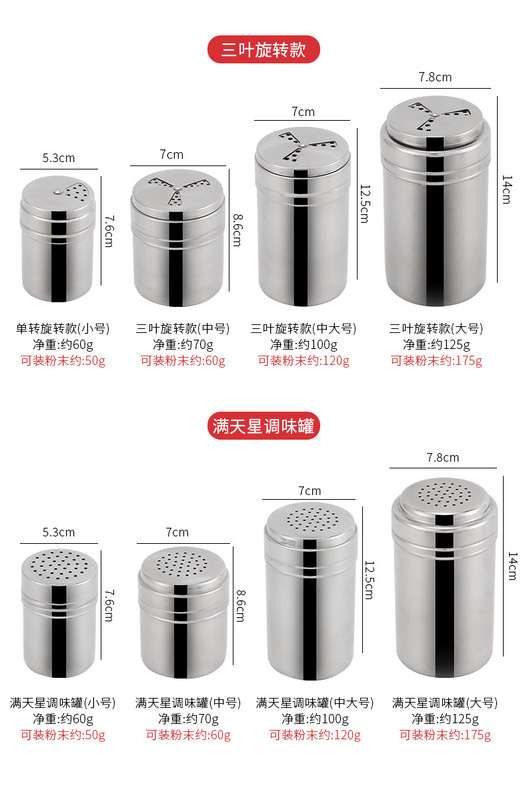 三叶旋转款

5.3cm
7.6cm
单转旋转款(小号)
净重:约60g
可装粉末约:50g

7cm
8.6cm
三叶旋转款(中号)
净重:约70g
可装粉末约:60g

7cm
12.5cm
三叶旋转款(中大号)
净重:约100g
可装粉末约:120g

7.8cm
14cm
三叶旋转款(大号)
净重:约125g
可装粉末约:175g

满天星调味罐

5.3cm
7.6cm
满天星调味罐(小号)
净重:约60g
可装粉末约:50g

7cm
8.6cm
满天星调味罐(中号)
净重:约70g
可装粉末约:60g

7cm
12.5cm
满天星调味罐(中大号)
净重:约100g
可装粉末约:120g

7.8cm
14cm
满天星调味罐(大号)
净重:约125g
可装粉末约:175g