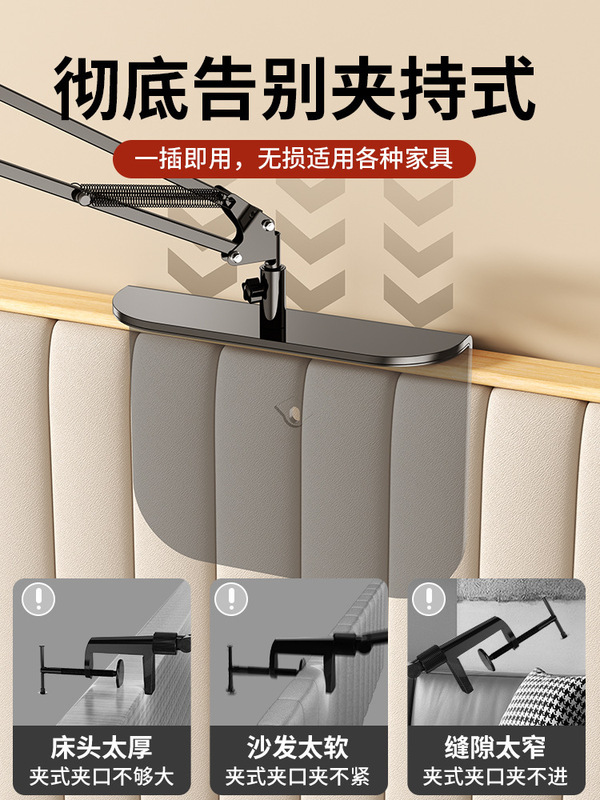 彻底告别夹持式

一插即用，无损适用各种家具

床头太厚
夹式夹口不够大

沙发太软
夹式夹口夹不紧

缝隙太窄
夹式夹口夹不进