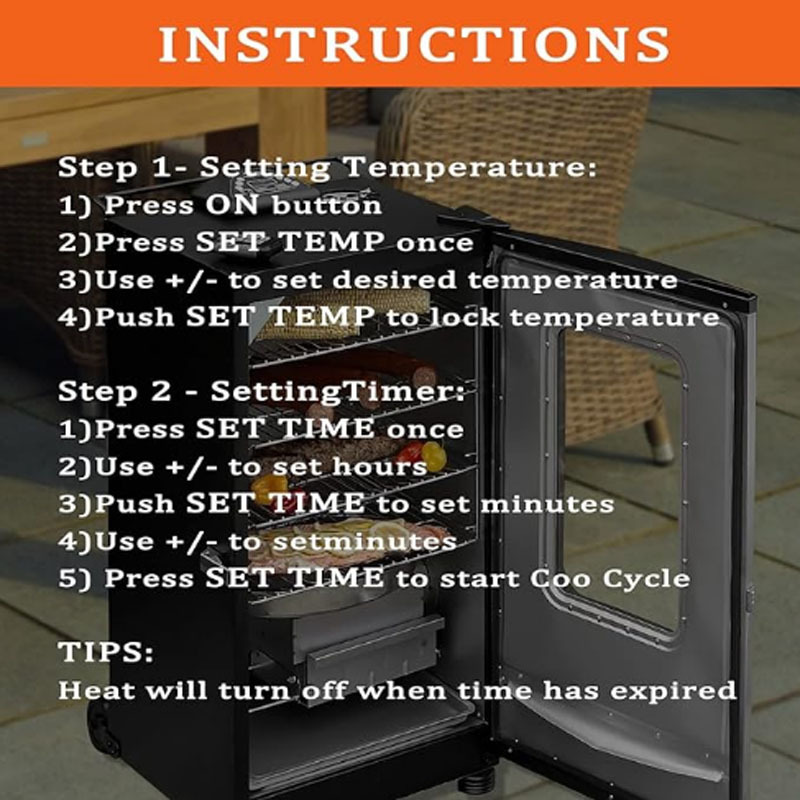 INSTRUCTIONS

Step 1- Setting Temperature:
1) Press ON button
2)Press SET TEMP once
3)Use +/- to set desired temperature
4)Push SET TEMP to lock temperature

Step 2 - SettingTimer:
1)Press SET TIME once
2)Use +/- to set hours
3)Push SET TIME to set minutes
4)Use +/- to setminutes
5) Press SET TIME to start Coo Cycle

TIPS:
Heat will turn off when time has expired