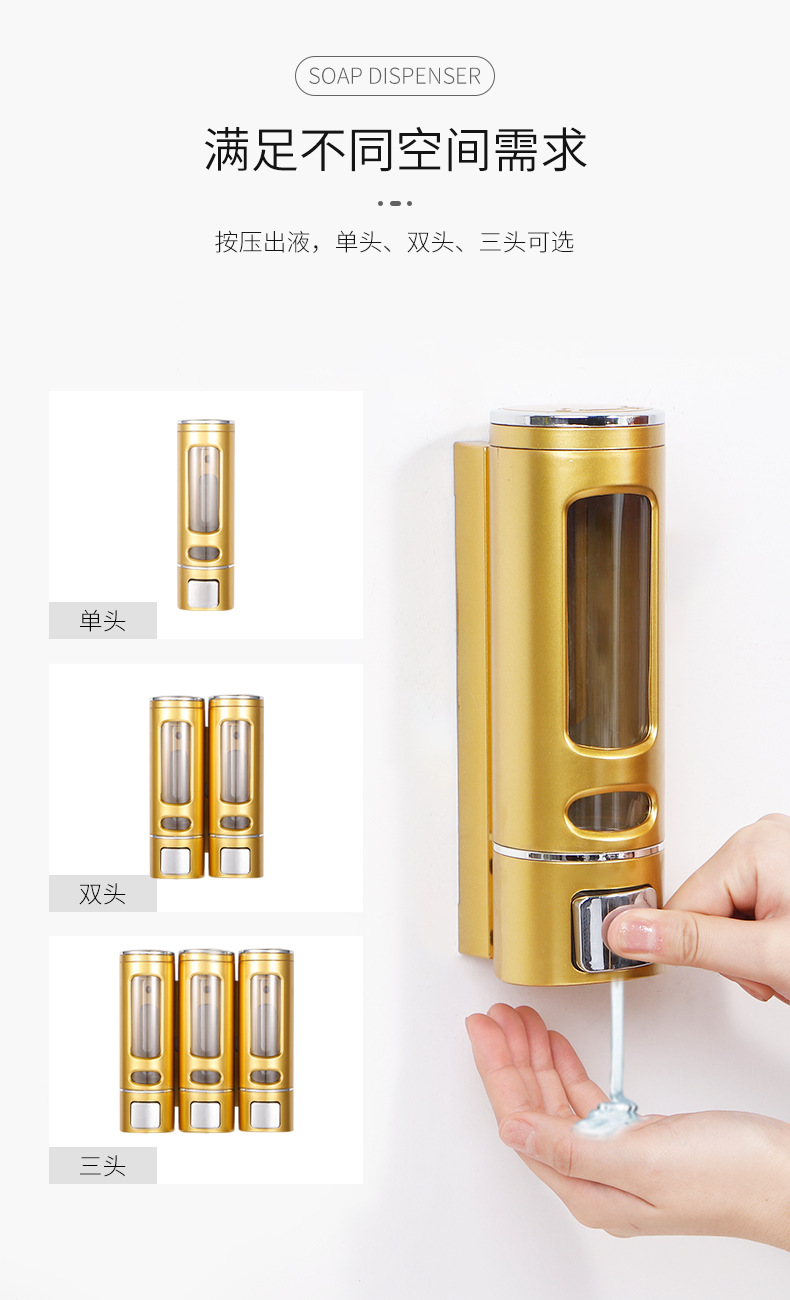 SOAP DISPENSER

满足不同空间需求

按压出液，单头、双头、三头可选

单头

双头

三头