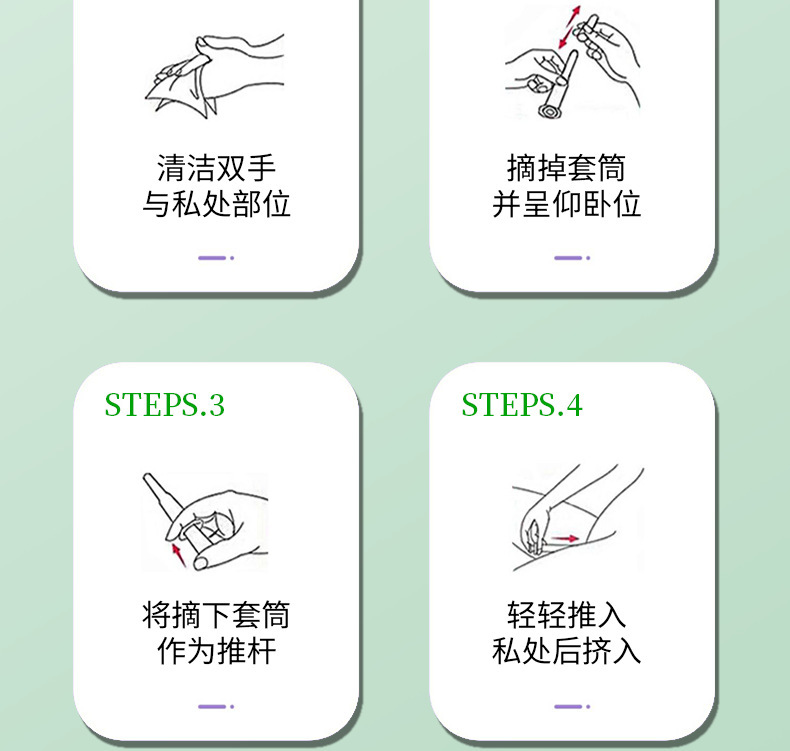 清洁双手
与私处部位

摘掉套筒
并呈仰卧位

STEPS.3

将摘下套筒
作为推杆

STEPS.4

轻轻推入
私处后挤入