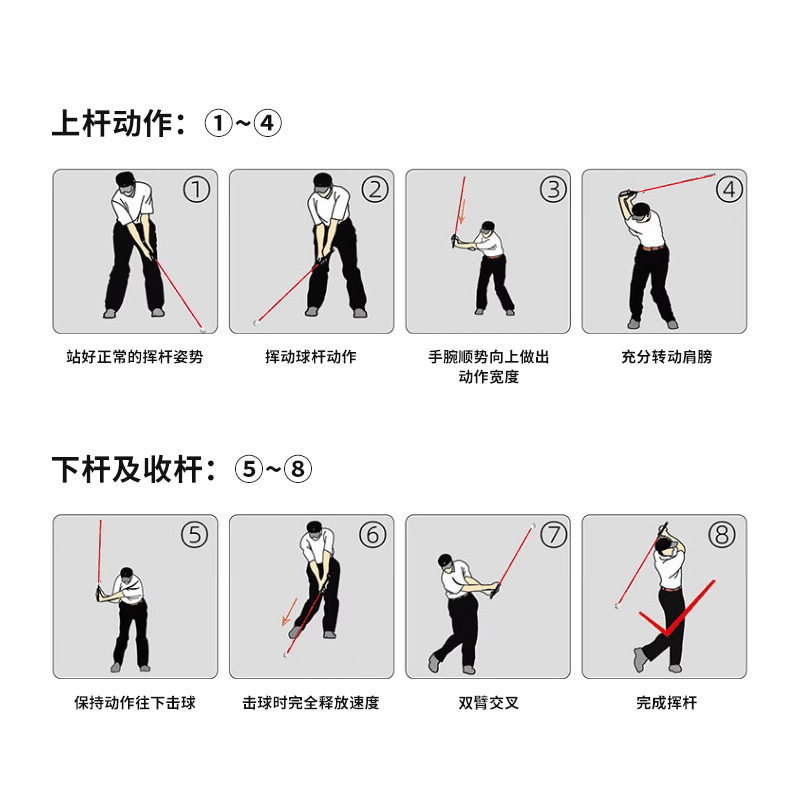 上杆动作：①~④

①
站好正常的挥杆姿势

②
挥动球杆动作

③
手腕顺势向上做出动作宽度

④
充分转动肩膀

下杆及收杆：⑤~⑧

⑤
保持动作往下击球

⑥
击球时完全释放速度

⑦
双臂交叉

⑧
完成挥杆