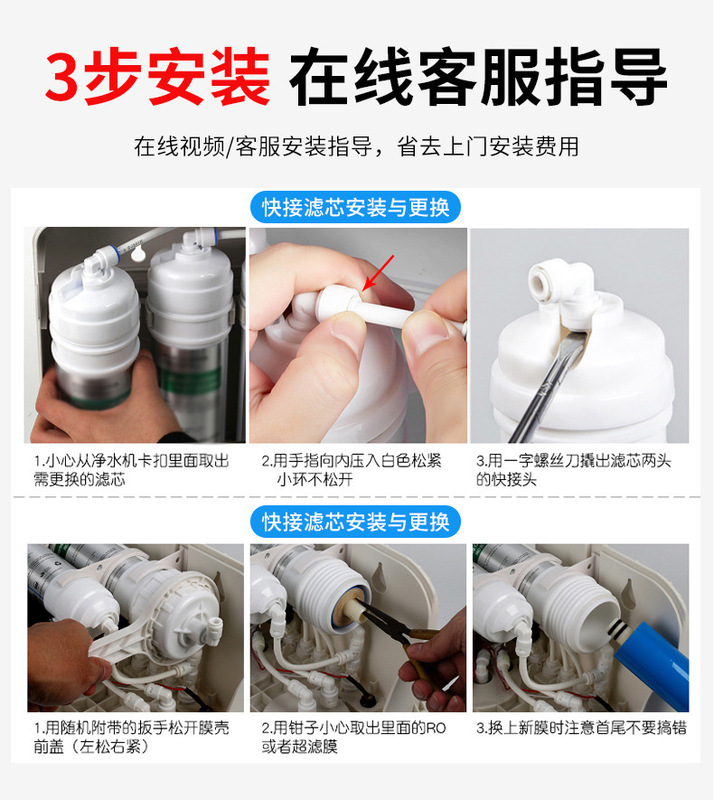 3步安装 在线客服指导

在线视频/客服安装指导，省去上门安装费用

快接滤芯安装与更换

1.小心从净水机卡扣里面取出需更换的滤芯

2.用手指向内压入白色松紧小环不松开

3.用一字螺丝刀撬出滤芯两头的快接头

快接滤芯安装与更换

1.用随机附带的扳手松开膜壳前盖（左松右紧）

2.用钳子小心取出里面的RO或者超滤膜

3.换上新膜时注意首尾不要搞错