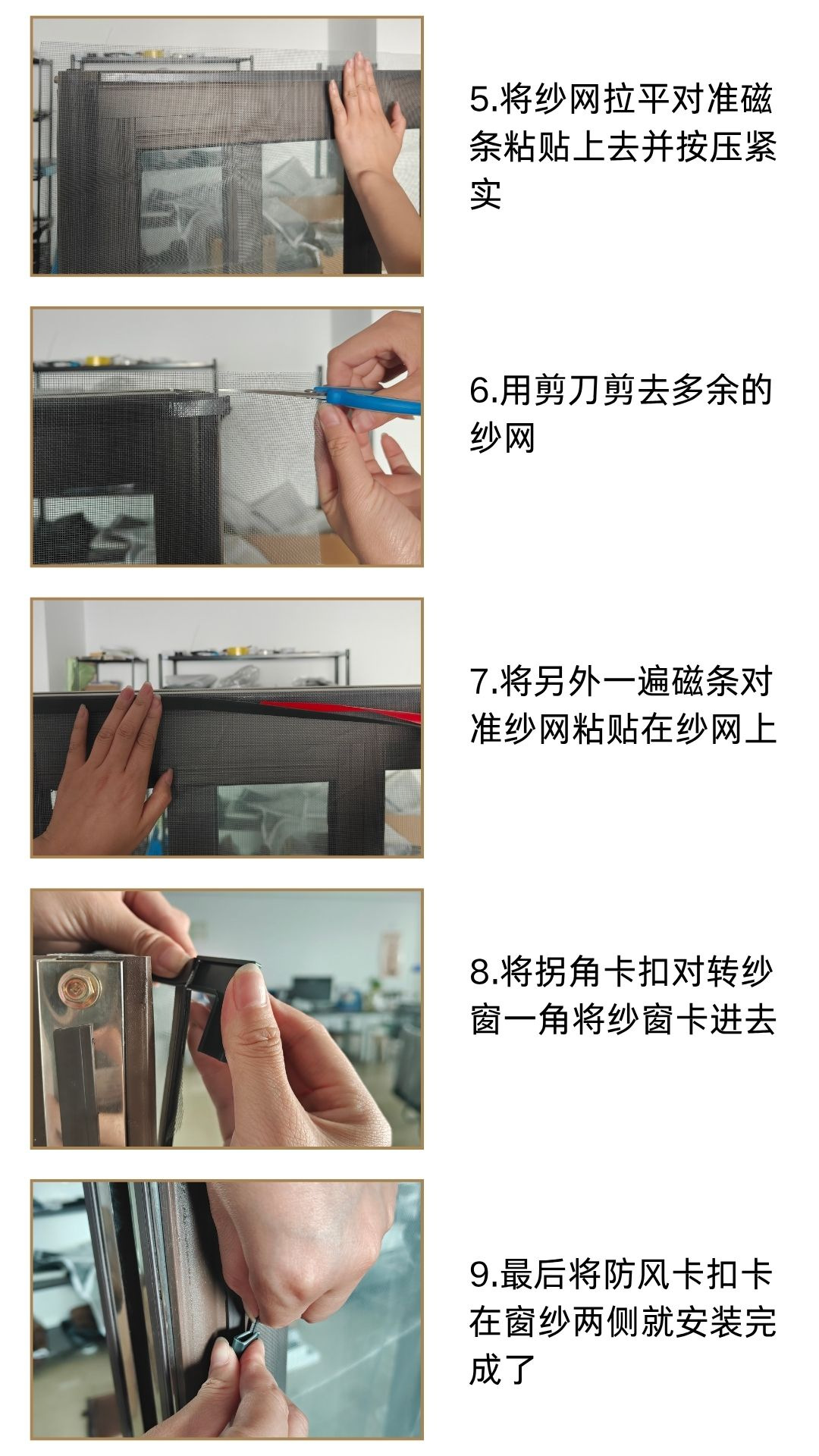 5.将纱网拉平对准磁条粘贴上去并按压紧实

6.用剪刀剪去多余的纱网

7.将另外一遍磁条对准纱网粘贴在纱网上

8.将拐角卡扣对转纱窗一角将纱窗卡进去

9.最后将防风卡扣卡在窗纱两侧就安装完成了