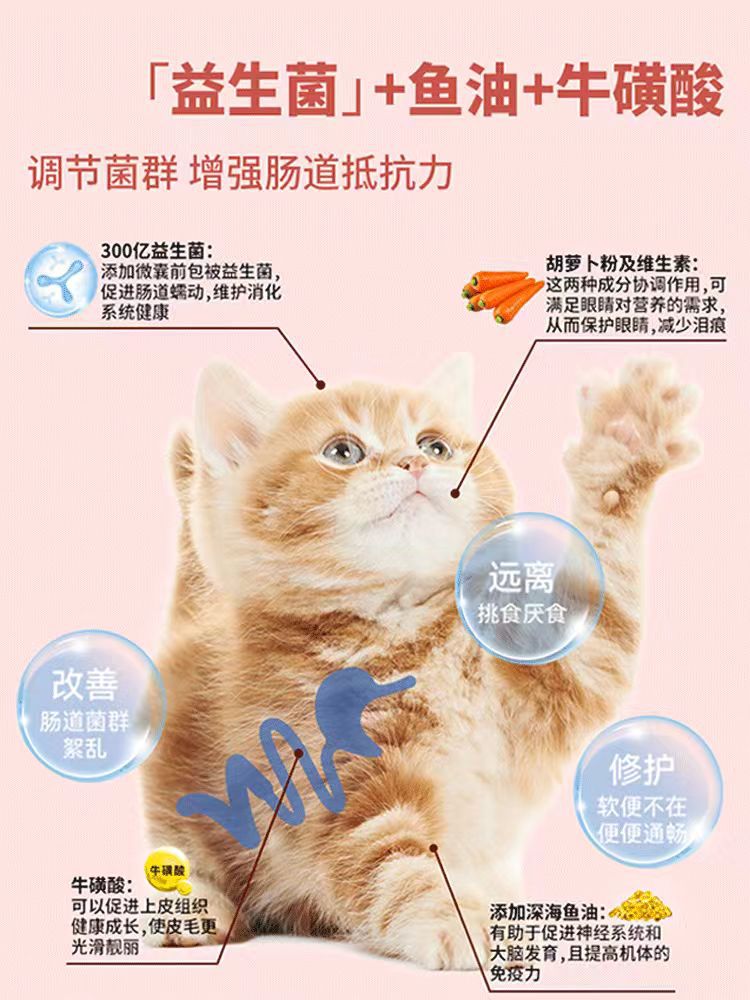 「益生菌」+鱼油+牛磺酸

调节菌群 增强肠道抵抗力

300亿益生菌:
添加微囊前包被益生菌,促进肠道蠕动,维护消化系统健康

胡萝卜粉及维生素:
这两种成分协调作用,可满足眼睛对营养的需求,从而保护眼睛,减少泪痕

远离
挑食厌食

改善
肠道菌群紊乱

修护
软便不在
便便通畅

牛磺酸
牛磺酸:
可以促进上皮组织健康成长,使皮毛更光滑靓丽

添加深海鱼油:
有助于促进神经系统和大脑发育,且提高机体的免疫力