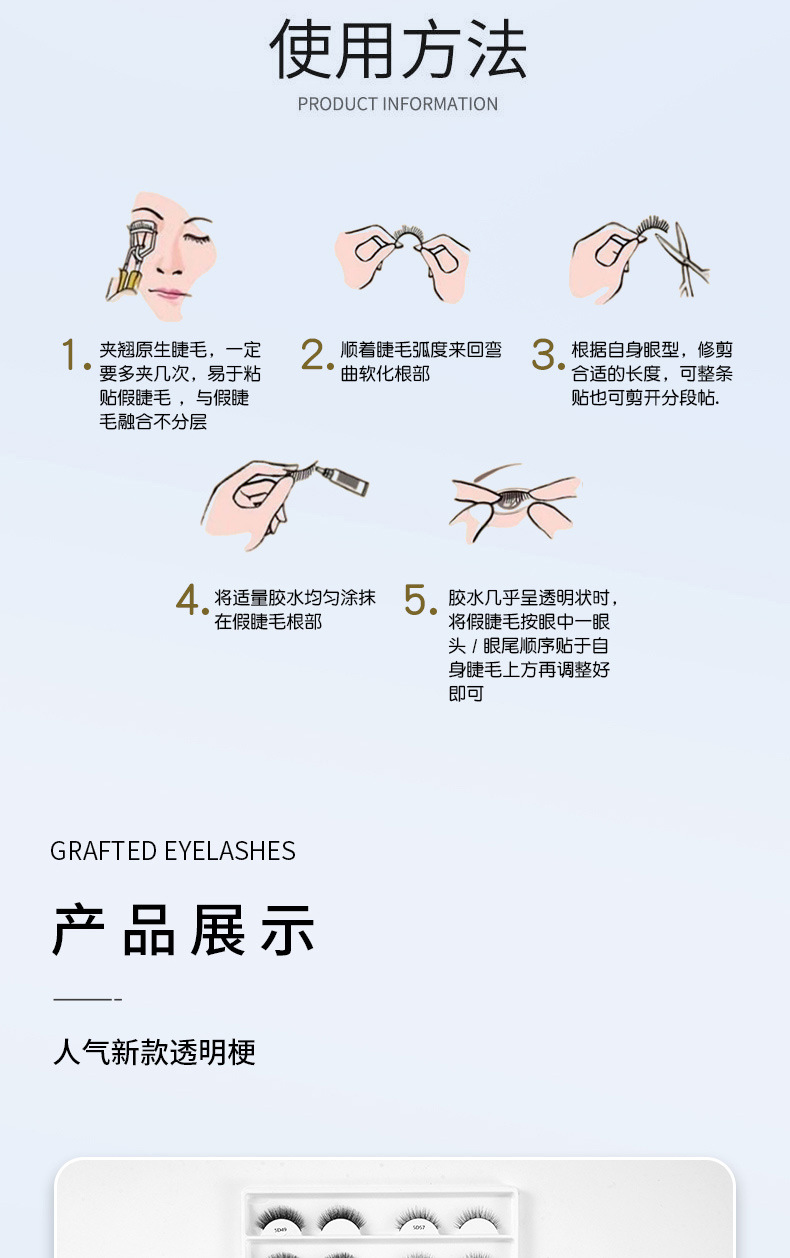 使用方法

PRODUCT INFORMATION

1. 夹翘原生睫毛，一定要多夹几次，易于粘贴假睫毛，与假睫毛融合不分层

2. 顺着睫毛弧度来回弯曲软化根部

3. 根据自身眼型，修剪合适的长度，可整条贴也可剪开分段帖.

4. 将适量胶水均匀涂抹在假睫毛根部

5. 胶水几乎呈透明状时，将假睫毛按眼中一眼头 / 眼尾顺序贴于自身睫毛上方再调整好即可

GRAFTED EYELASHES

产品展示

人气新款透明梗

SD49

SD57