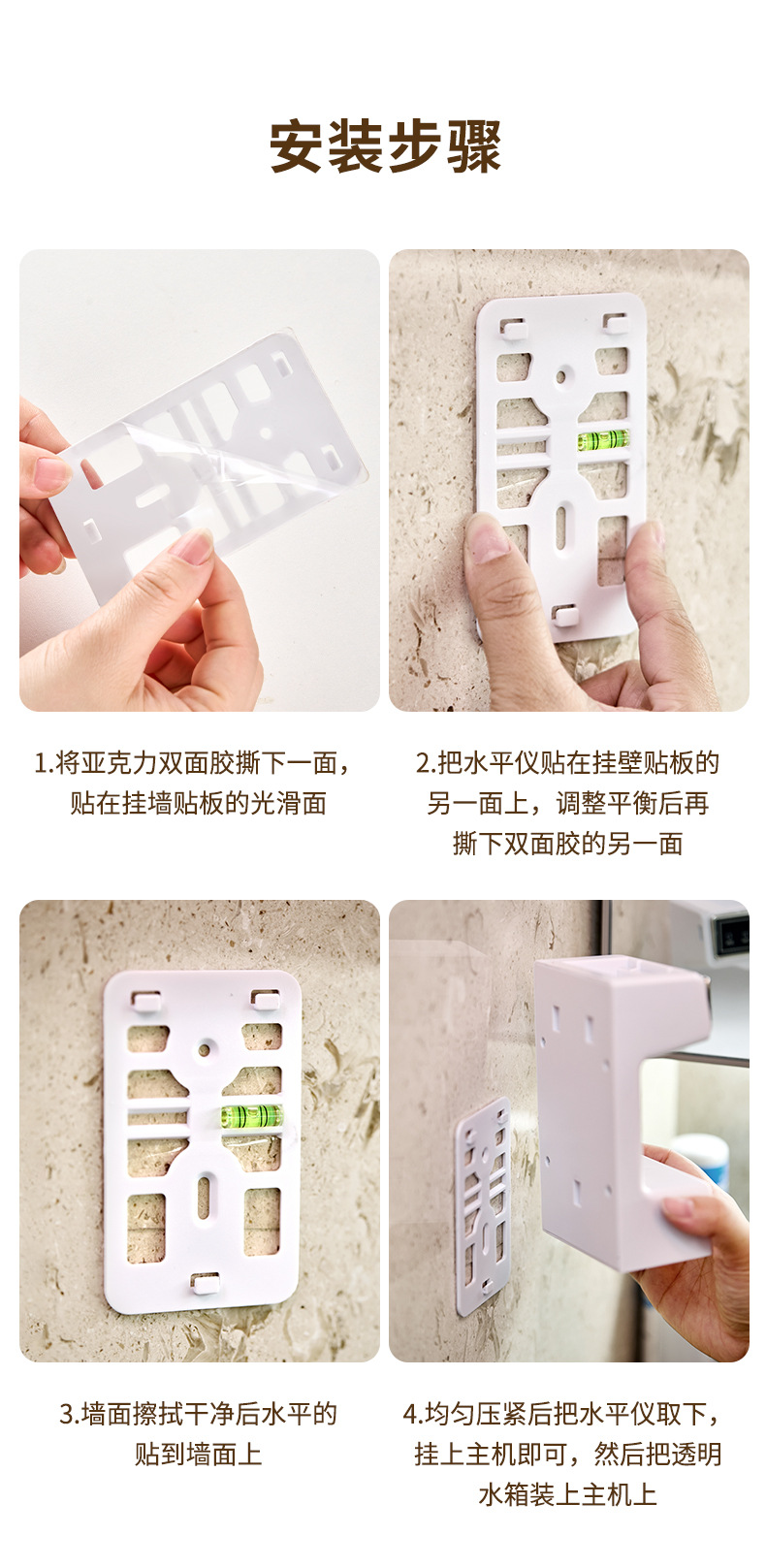 安装步骤

1.将亚克力双面胶撕下一面，贴在挂墙贴板的光滑面

2.把水平仪贴在挂壁贴板的另一面上，调整平衡后再撕下双面胶的另一面

3.墙面擦拭干净后水平的贴到墙面上

4.均匀压紧后把水平仪取下，挂上主机即可，然后把透明水箱装上主机上