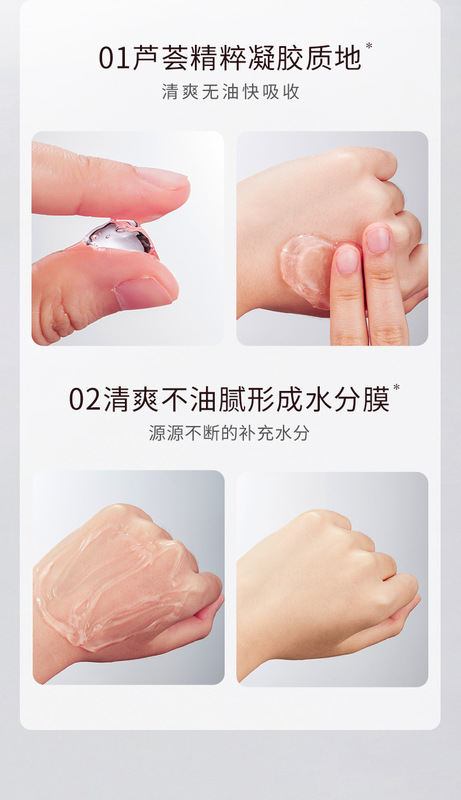 01芦荟精粹凝胶质地*

清爽无油快吸收

02清爽不油腻形成水分膜*

源源不断的补充水分