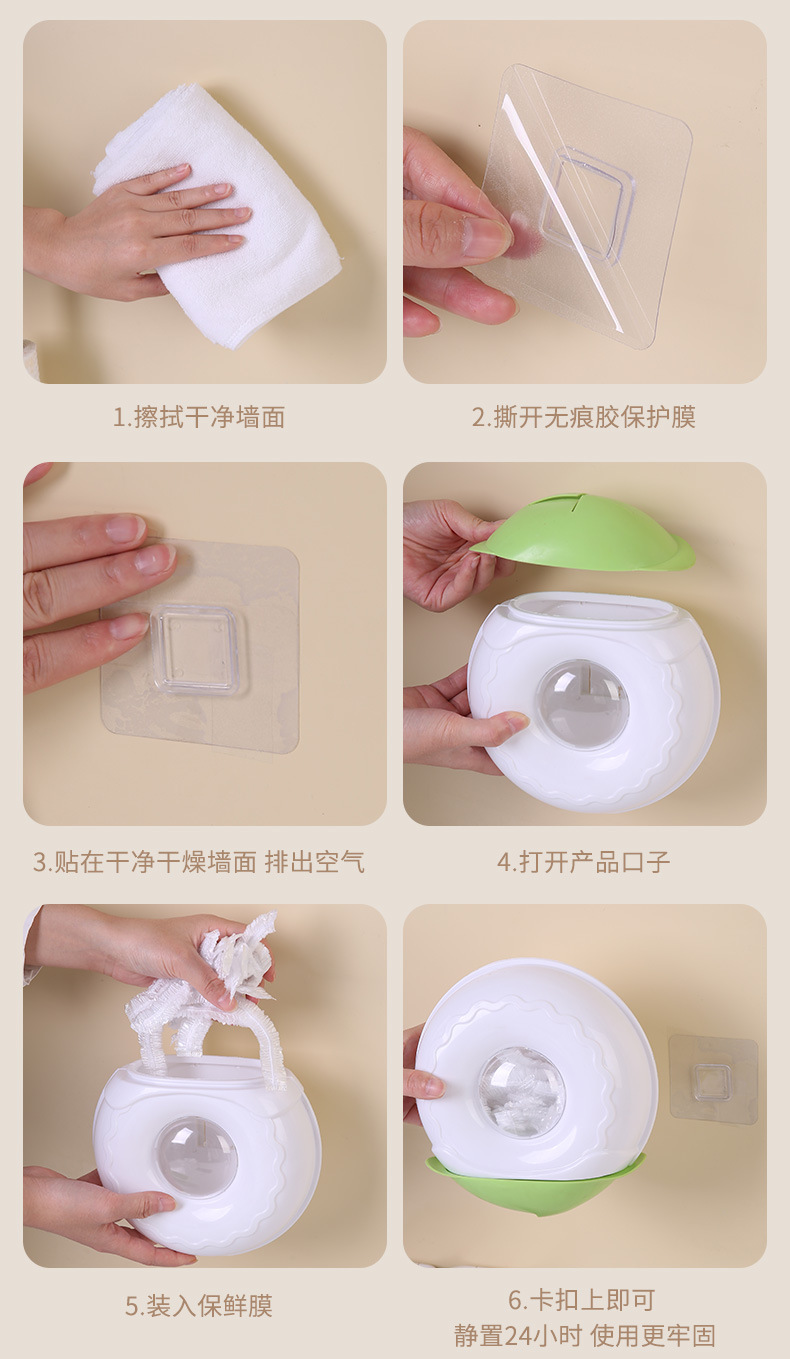 1.擦拭干净墙面

2.撕开无痕胶保护膜

3.贴在干净干燥墙面 排出空气

4.打开产品口子

5.装入保鲜膜

6.卡扣上即可
静置24小时 使用更牢固