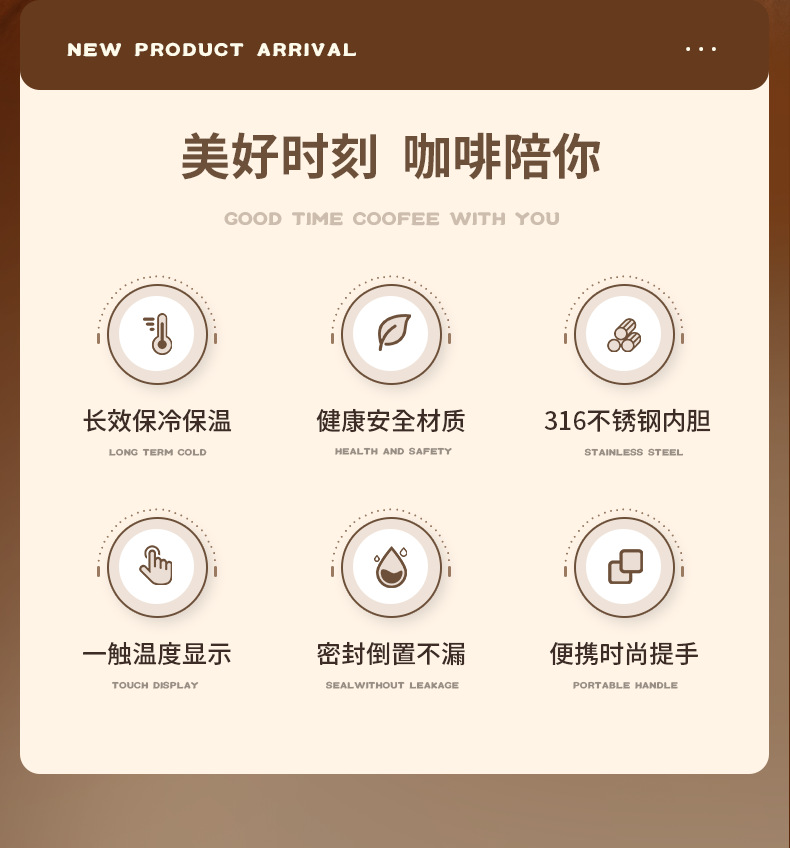 NEW PRODUCT ARRIVAL

美好时刻 咖啡陪你

GOOD TIME COOFEE WITH YOU

长效保冷保温
LONG TERM COLD

健康安全材质
HEALTH AND SAFETY

316不锈钢内胆
STAINLESS STEEL

一触温度显示
TOUCH DISPLAY

密封倒置不漏
SEALWITHOUT LEAKAGE

便携时尚提手
PORTABLE HANDLE