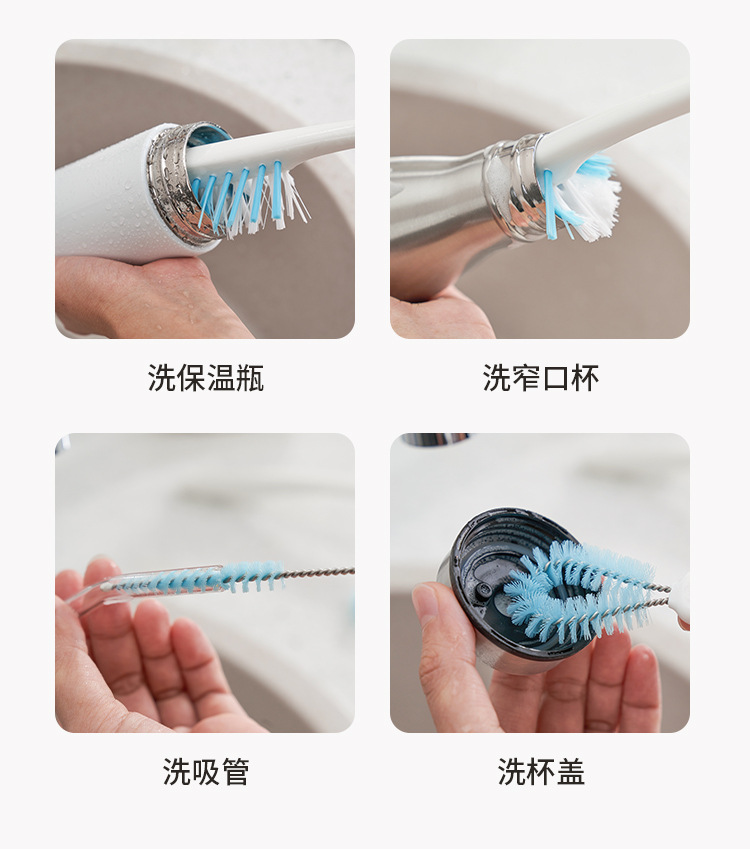 洗保温瓶

洗窄口杯

洗吸管

洗杯盖