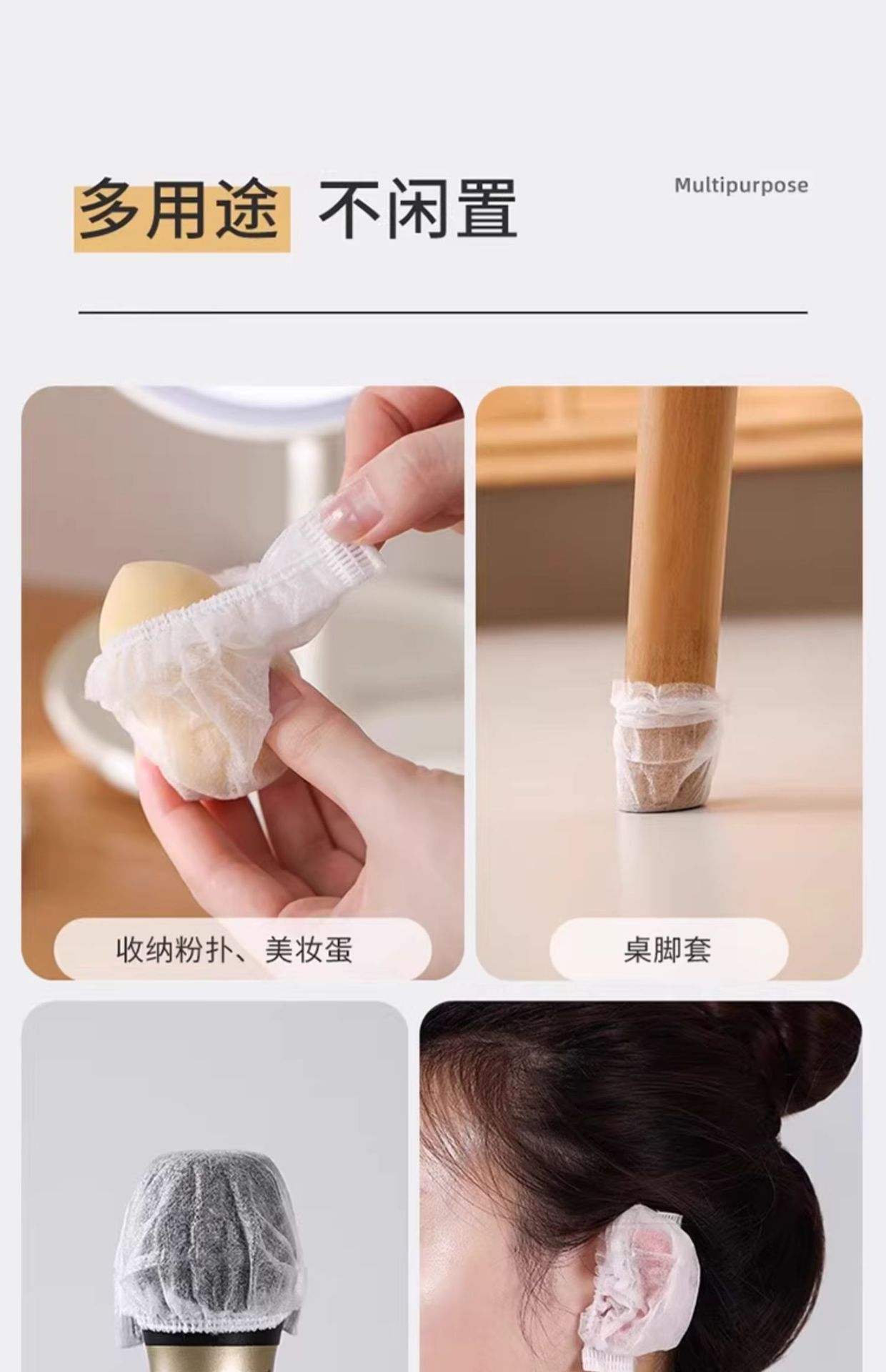 多用途 不闲置

Multipurpose

收纳粉扑、美妆蛋

桌脚套