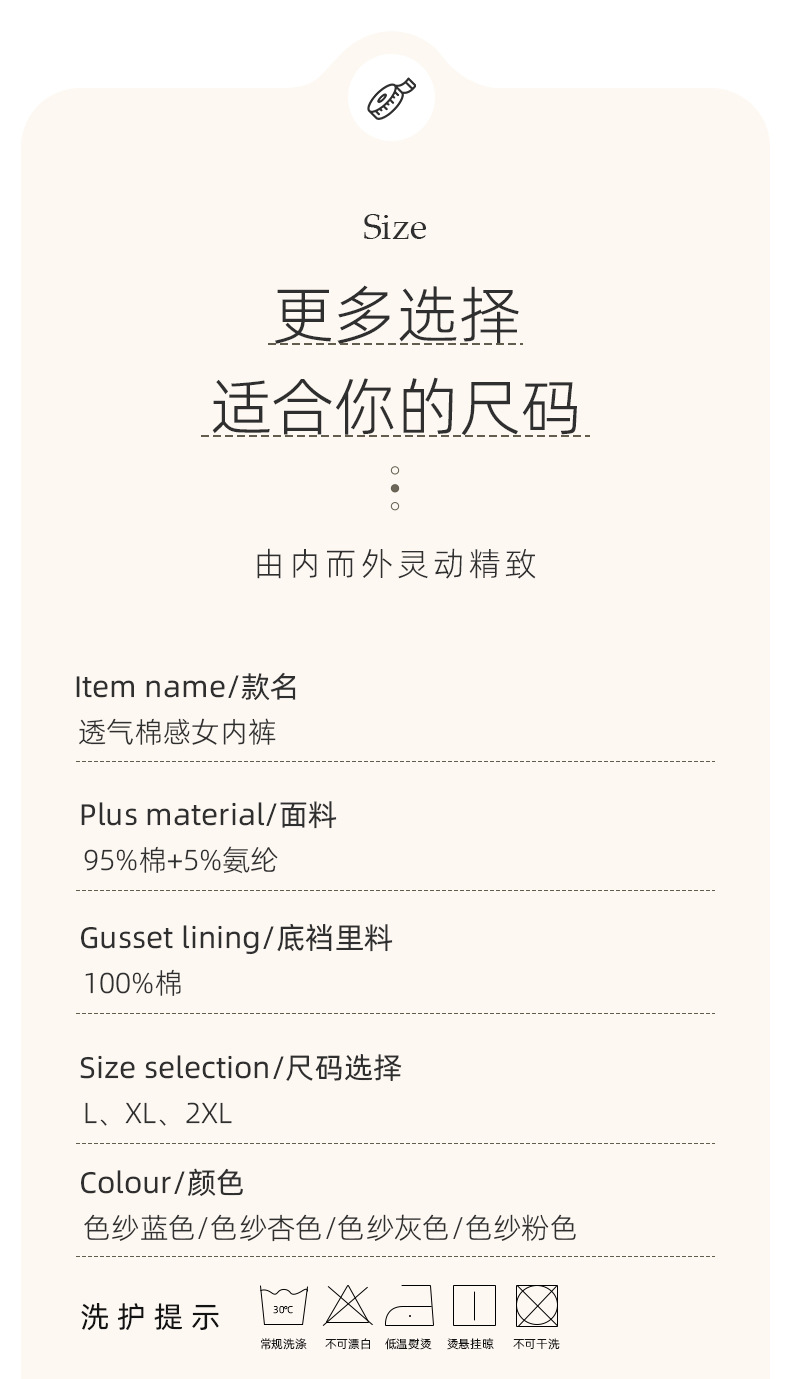 Size

更多选择

适合你的尺码

由内而外灵动精致

Item name/款名

透气棉感女内裤

Plus material/面料

95%棉+5%氨纶

Gusset lining/底裆里料

100%棉

Size selection/尺码选择

L、XL、2XL

Colour/颜色

色纱蓝色/色纱杏色/色纱灰色/色纱粉色

洗护提示

30℃

常规洗涤 不可漂白 低温熨烫 烫悬挂晾 不可干洗