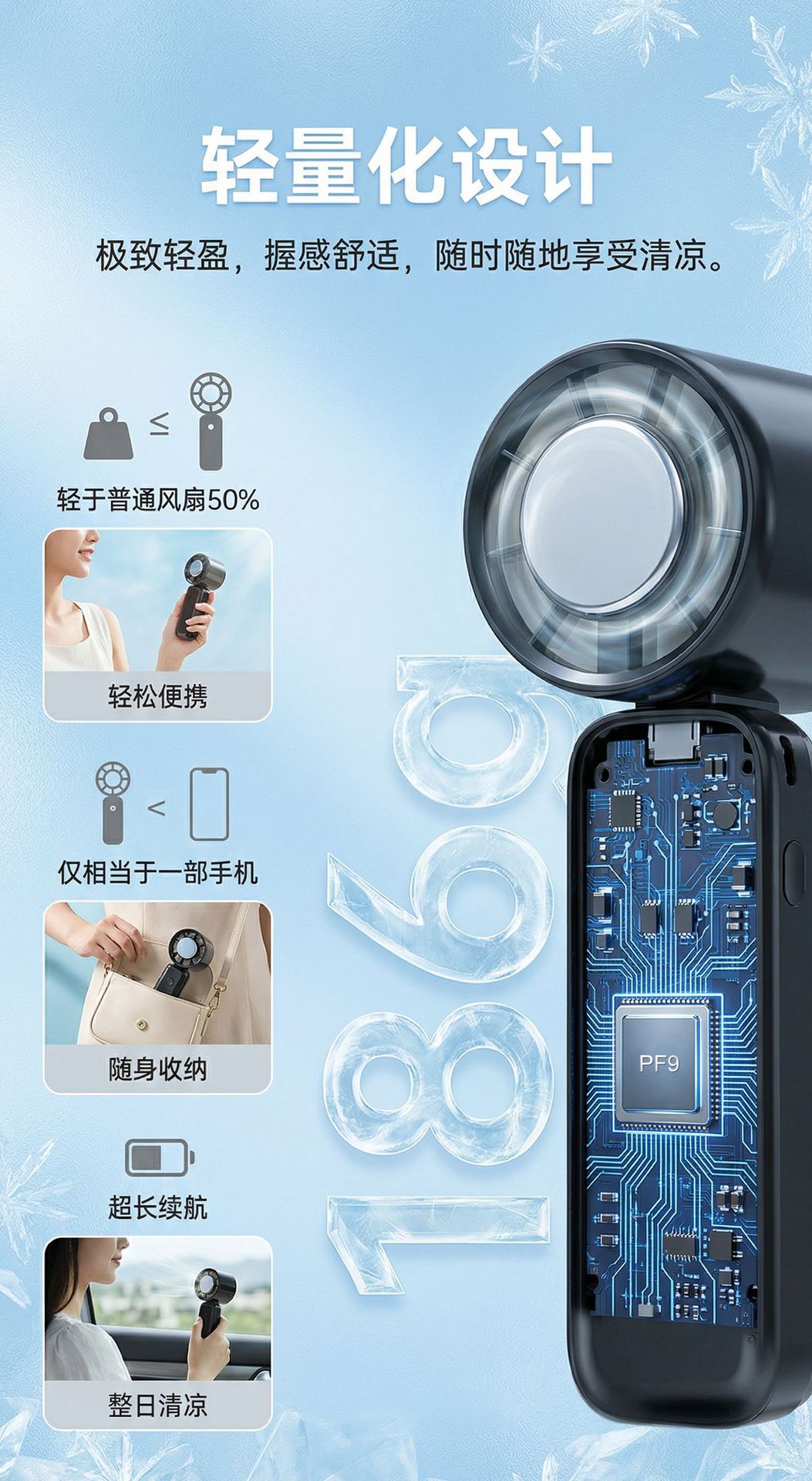 轻量化设计

极致轻盈，握感舒适，随时随地享受清凉。

≤

轻于普通风扇50%

轻松便携

<

仅相当于一部手机

随身收纳

超长续航

整日清凉

186g

PF9