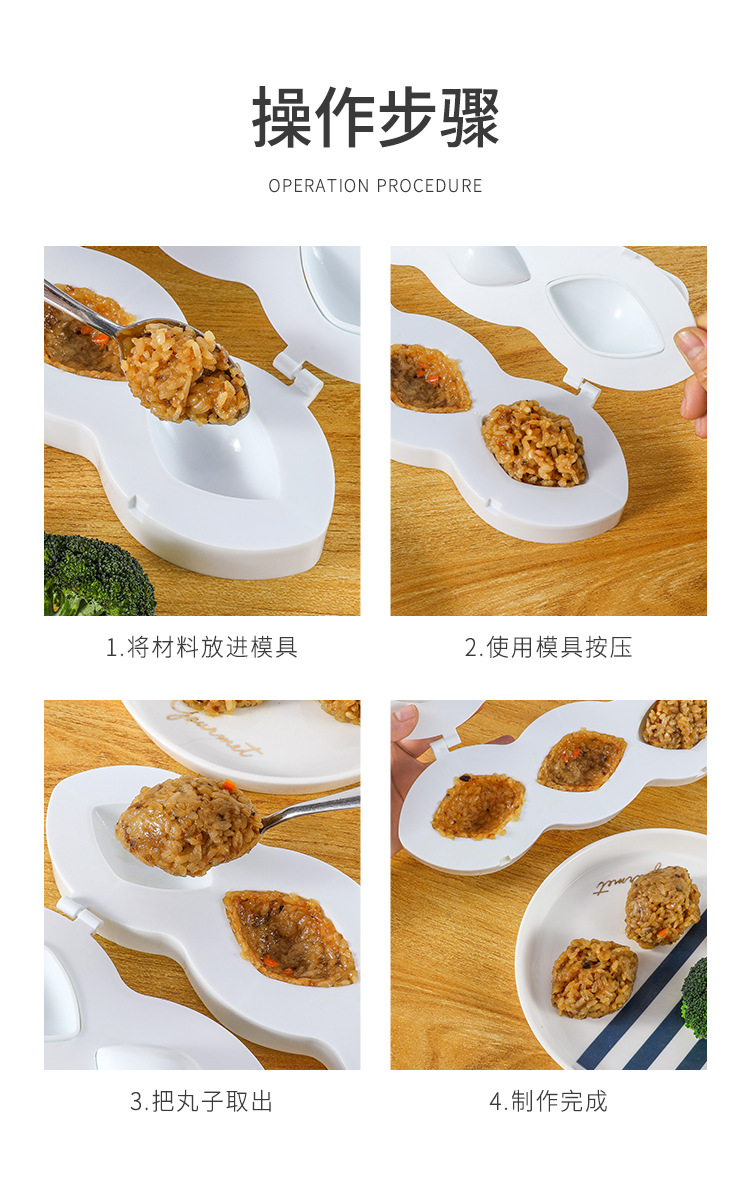 操作步骤

OPERATION PROCEDURE

1.将材料放进模具

2.使用模具按压

Gourmet

3.把丸子取出

4.制作完成