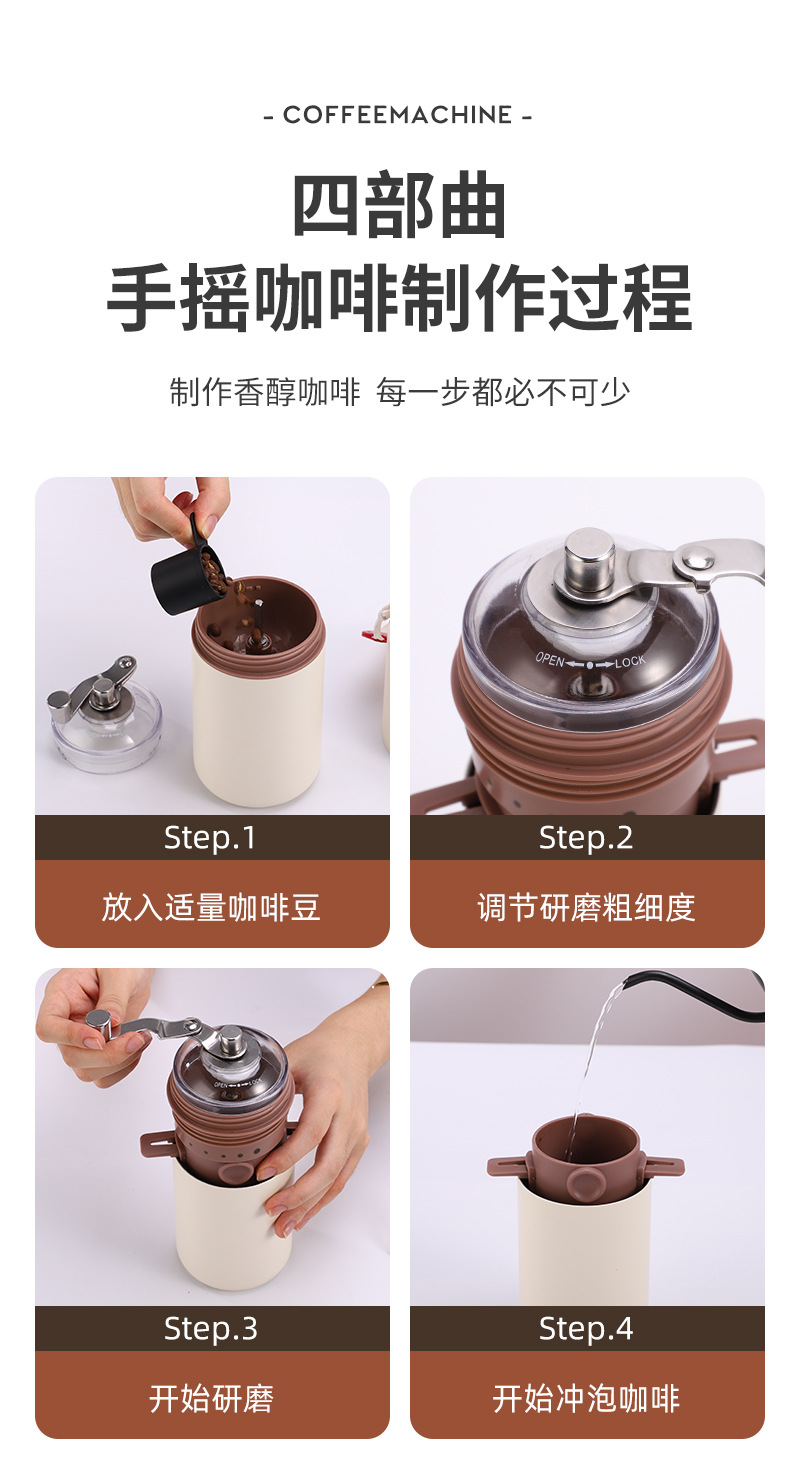 - COFFEEMACHINE -

四部曲
手摇咖啡制作过程

制作香醇咖啡 每一步都必不可少

OPEN LOCK

Step.1
放入适量咖啡豆

Step.2
调节研磨粗细度

OPEN LOCK

Step.3
开始研磨

Step.4
开始冲泡咖啡