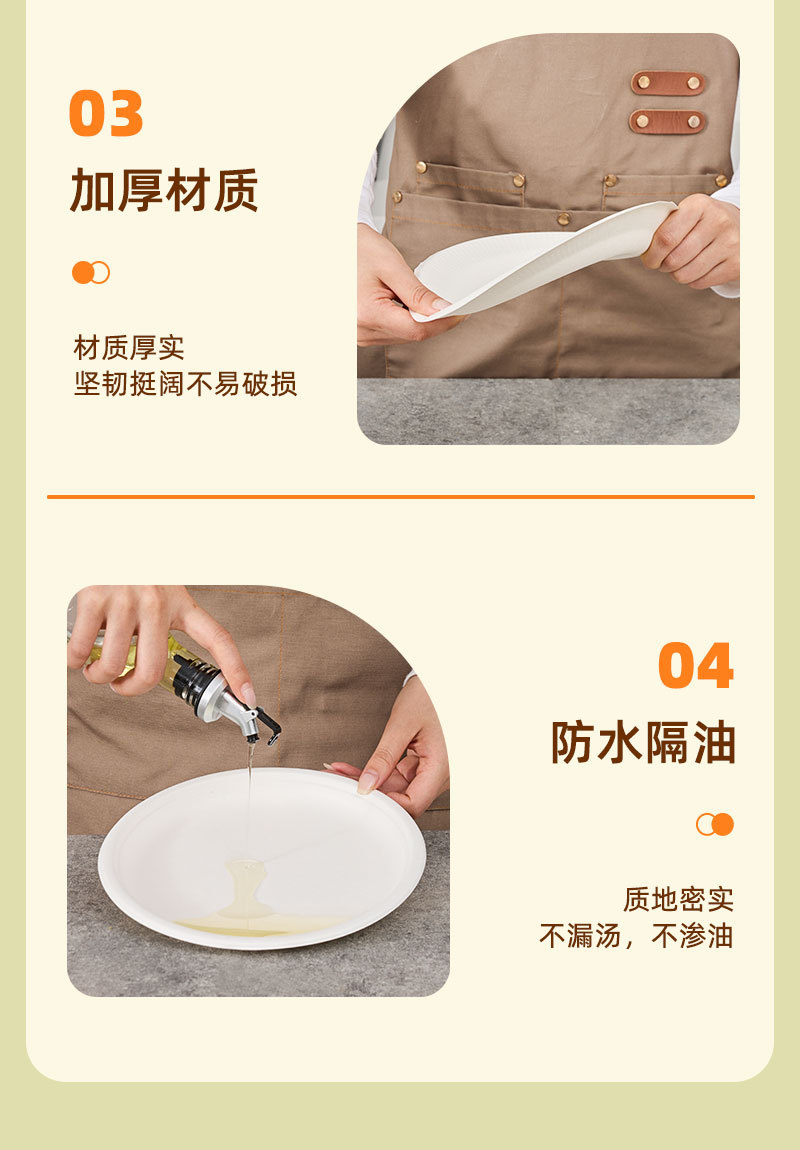 03

加厚材质

材质厚实
坚韧挺阔不易破损

04

防水隔油

质地密实
不漏汤，不渗油