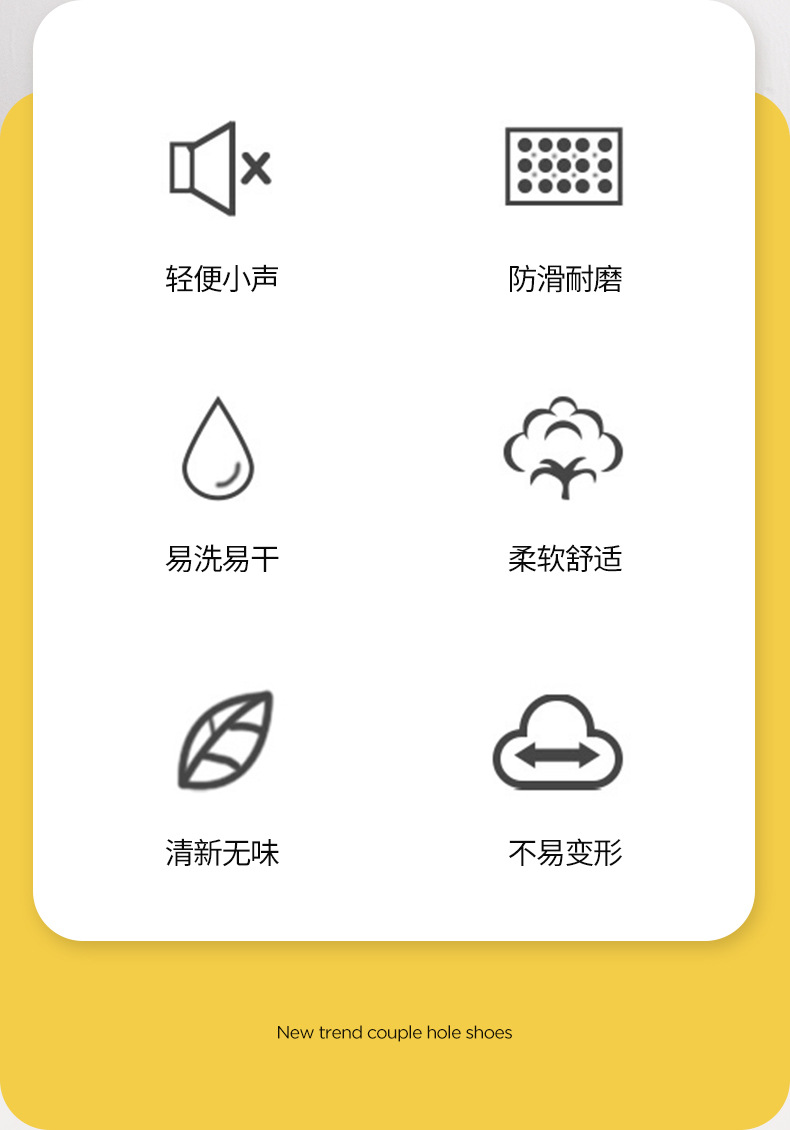 轻便小声

防滑耐磨

易洗易干

柔软舒适

清新无味

不易变形

New trend couple hole shoes