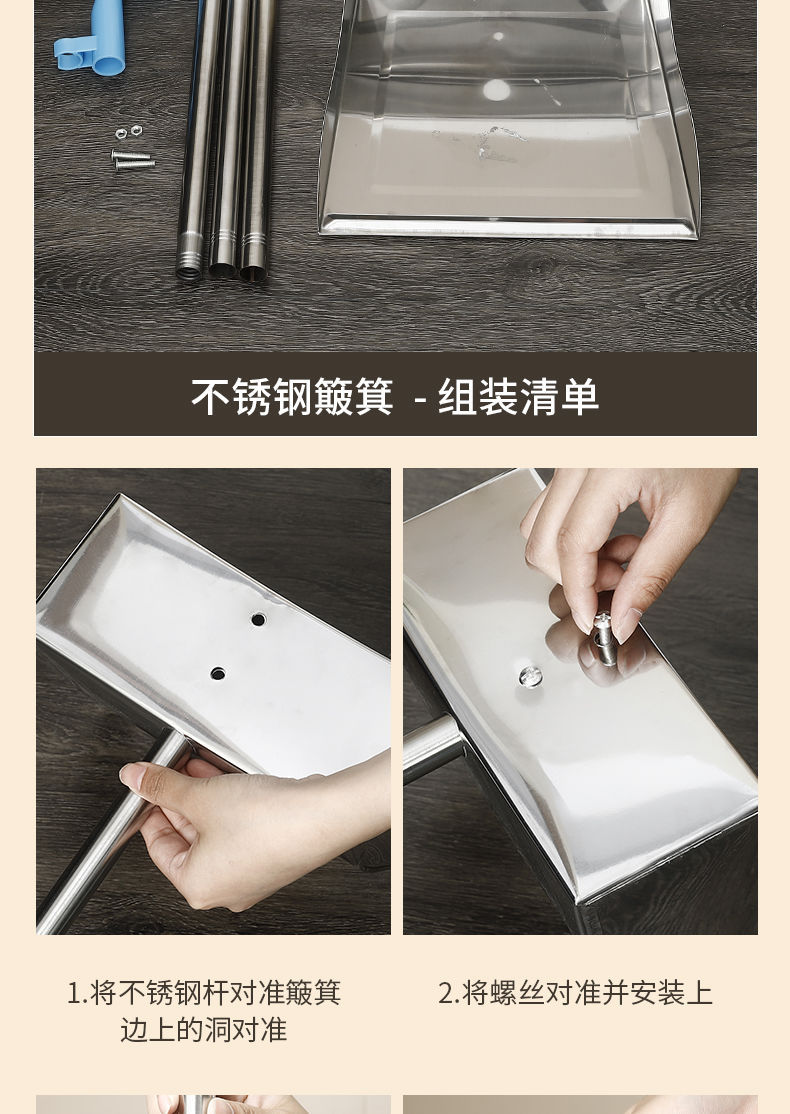 不锈钢簸箕 - 组装清单

1.将不锈钢杆对准簸箕边上的洞对准

2.将螺丝对准并安装上