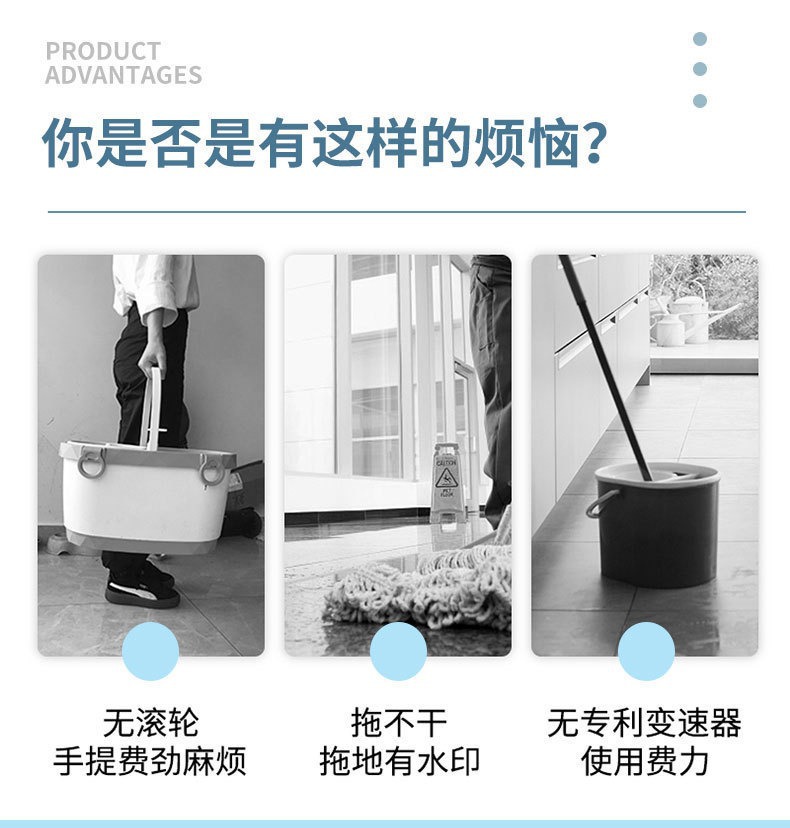 PRODUCT
ADVANTAGES

你是否是有这样的烦恼?

CAUTION
WET FLOOR

无滚轮
手提费劲麻烦

拖不干
拖地有水印

无专利变速器
使用费力