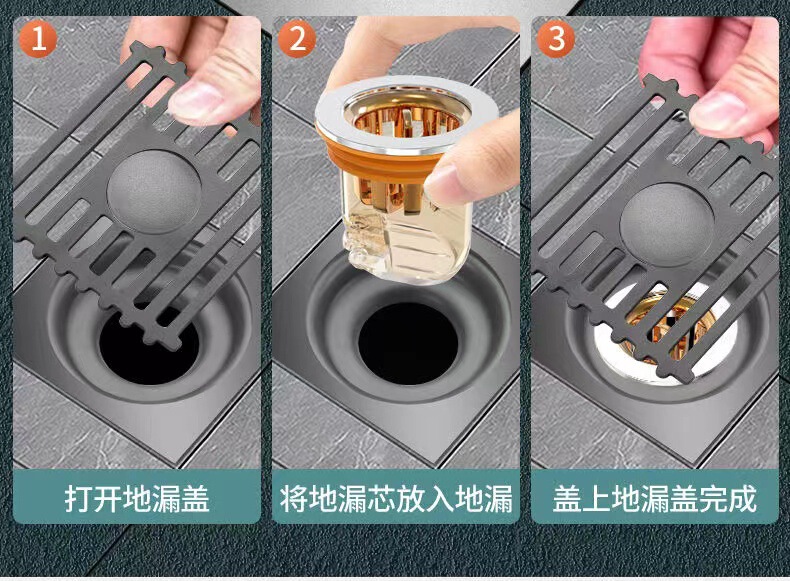 1
打开地漏盖

2
将地漏芯放入地漏

3
盖上地漏盖完成