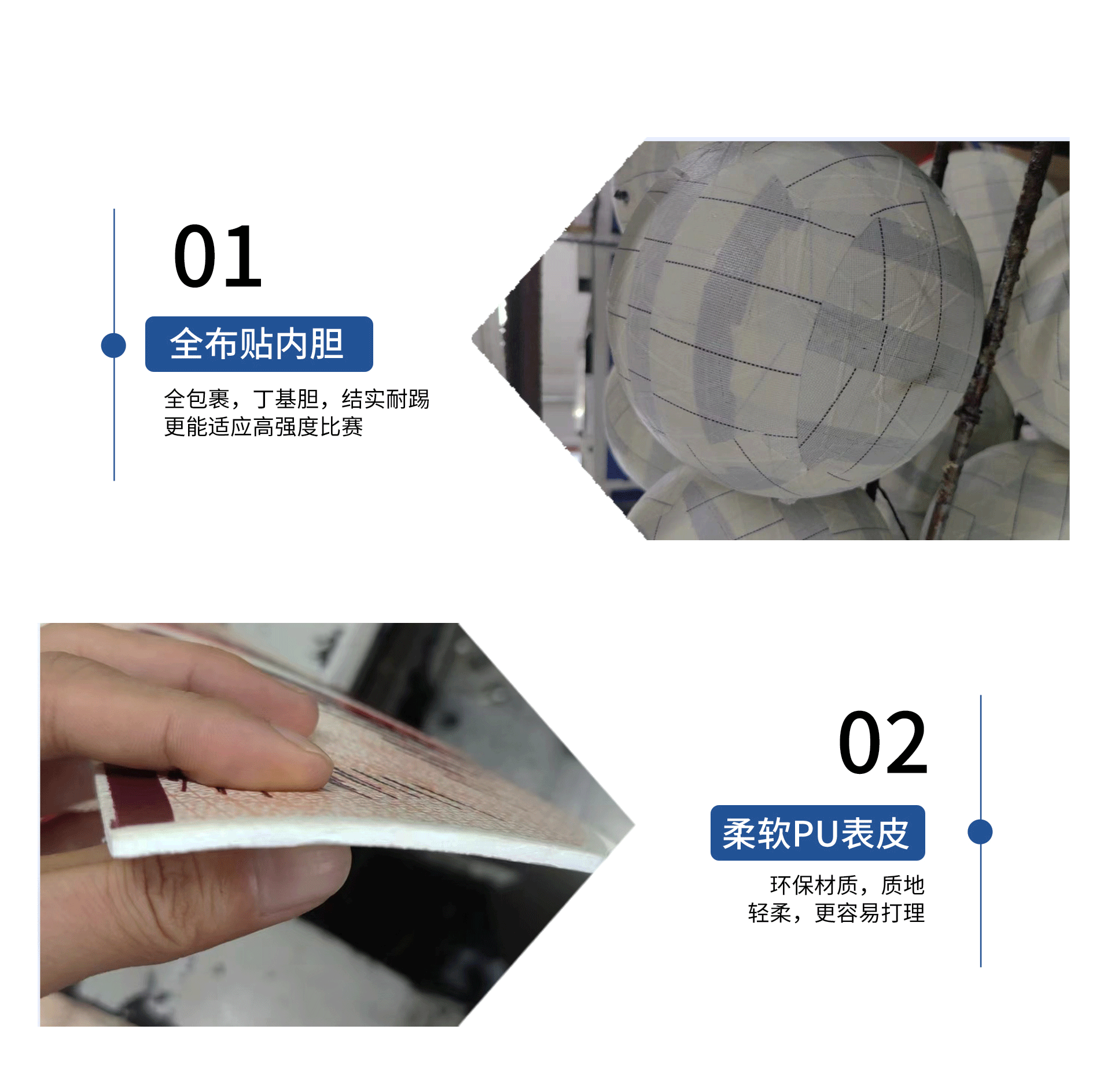 01

全布贴内胆

全包裹，丁基胆，结实耐踢
更能适应高强度比赛

02

柔软PU表皮

环保材质，质地
轻柔，更容易打理