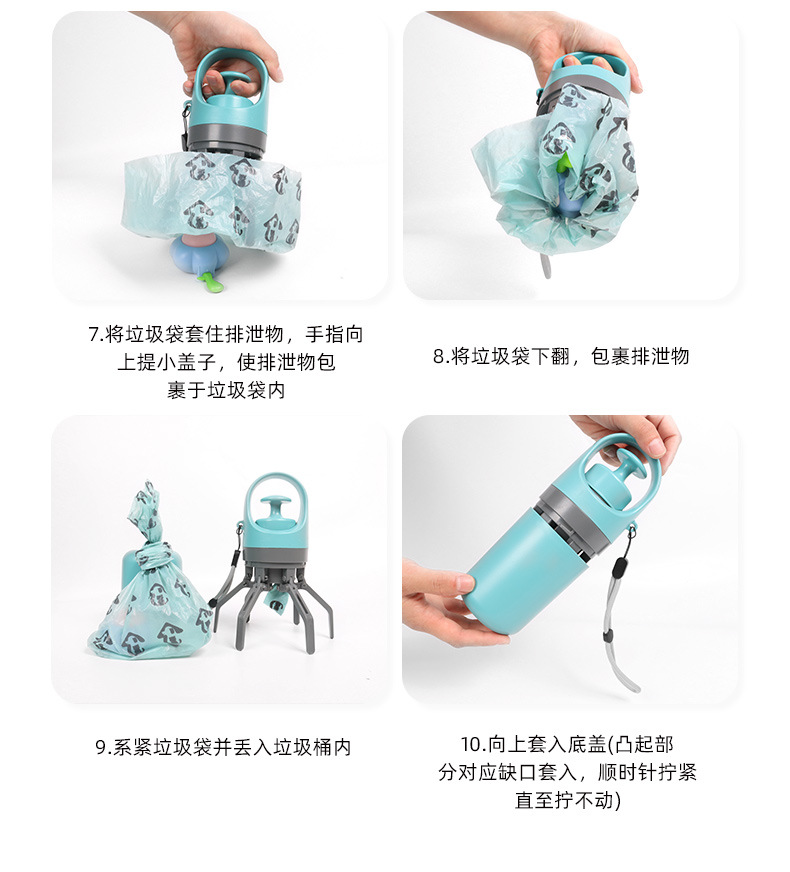 7.将垃圾袋套住排泄物，手指向上提小盖子，使排泄物包裹于垃圾袋内

8.将垃圾袋下翻，包裹排泄物

9.系紧垃圾袋并丢入垃圾桶内

10.向上套入底盖(凸起部分对应缺口套入，顺时针拧紧直至拧不动)